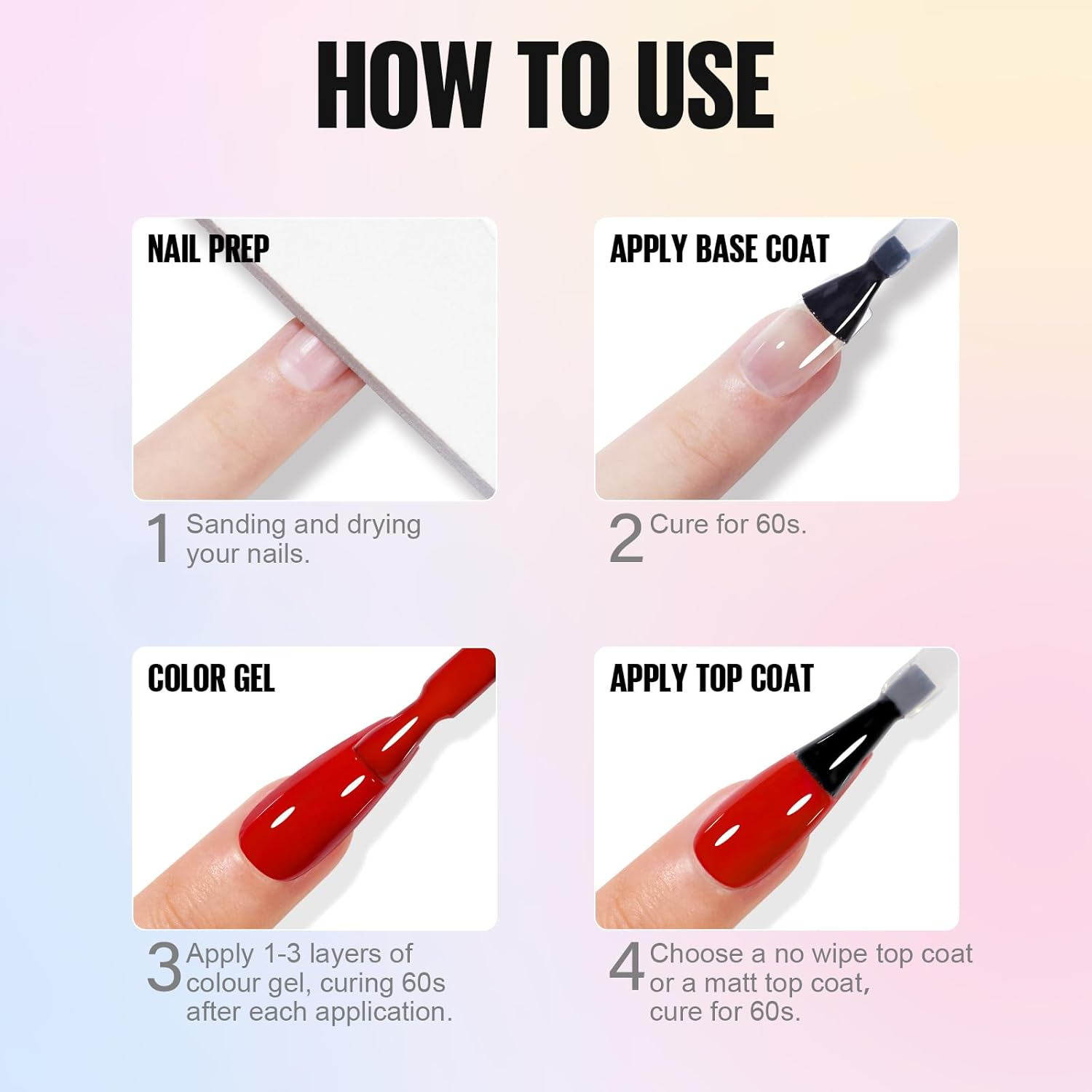 HOW TO USE

NAIL PREP

1 Sanding and drying your nails.

APPLY BASE COAT

2 Cure for 60s.

COLOR GEL

3 Apply 1-3 layers of colour gel, curing 60s after each application.

APPLY TOP COAT

4 Choose a no wipe top coat or a matt top coat, cure for 60s.