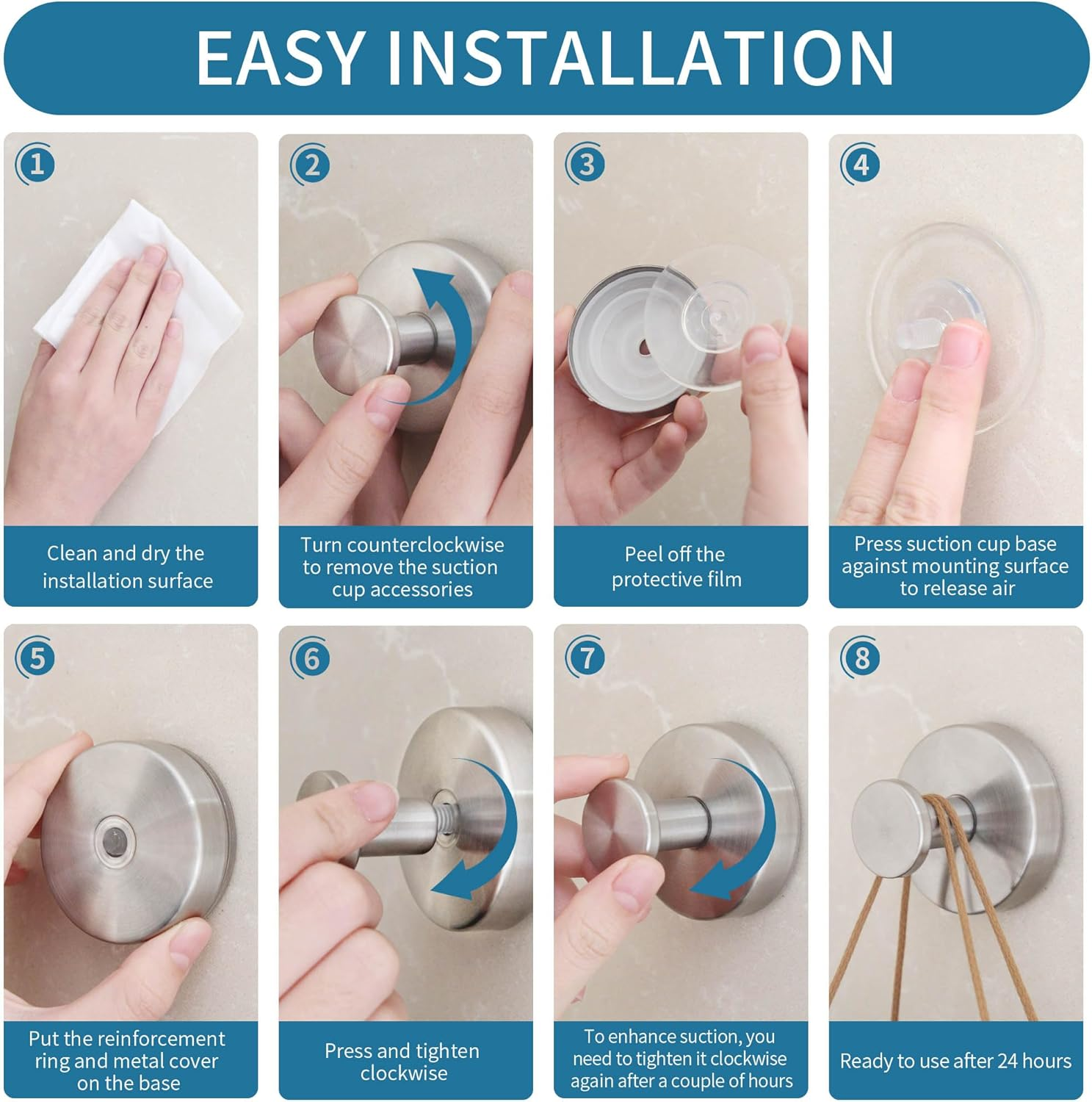 EASY INSTALLATION

1
Clean and dry the installation surface

2
Turn counterclockwise to remove the suction cup accessories

3
Peel off the protective film

4
Press suction cup base against mounting surface to release air

5
Put the reinforcement ring and metal cover on the base

6
Press and tighten clockwise

7
To enhance suction, you need to tighten it clockwise again after a couple of hours

8
Ready to use after 24 hours