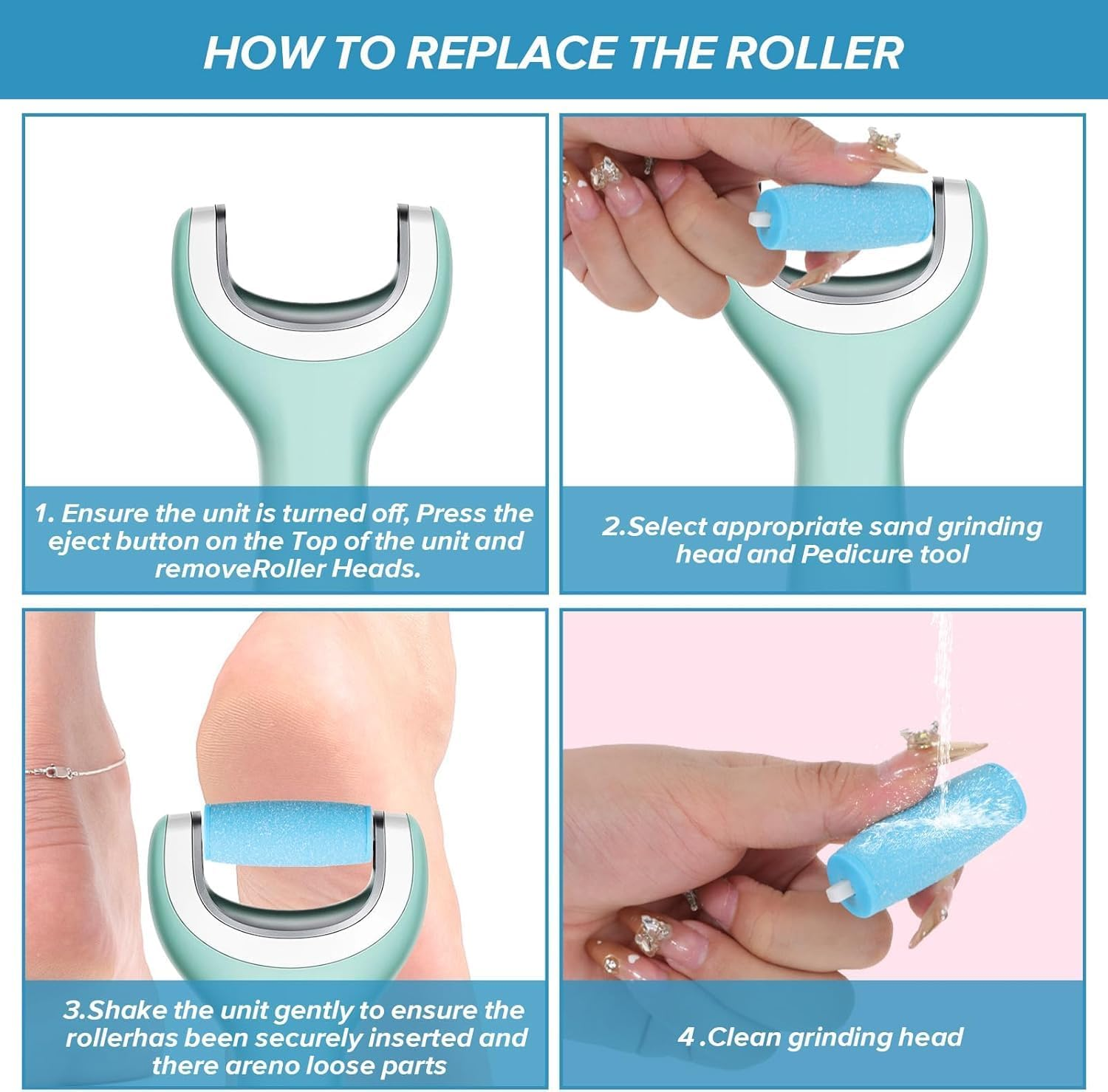 HOW TO REPLACE THE ROLLER

1. Ensure the unit is turned off, Press the eject button on the Top of the unit and removeRoller Heads.

2.Select appropriate sand grinding head and Pedicure tool

3.Shake the unit gently to ensure the rollerhas been securely inserted and there areno loose parts

4 .Clean grinding head