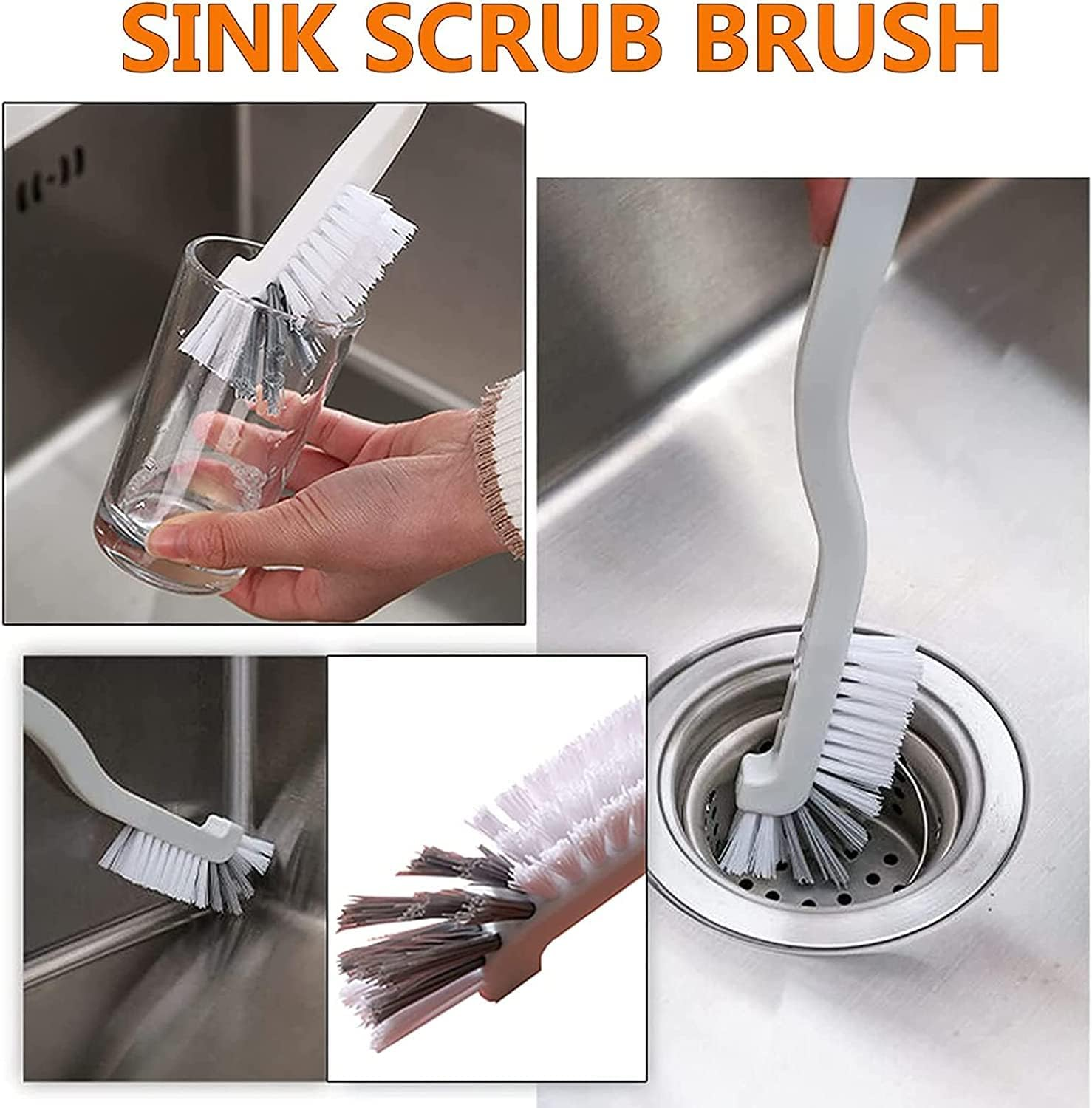 SINK SCRUB BRUSH