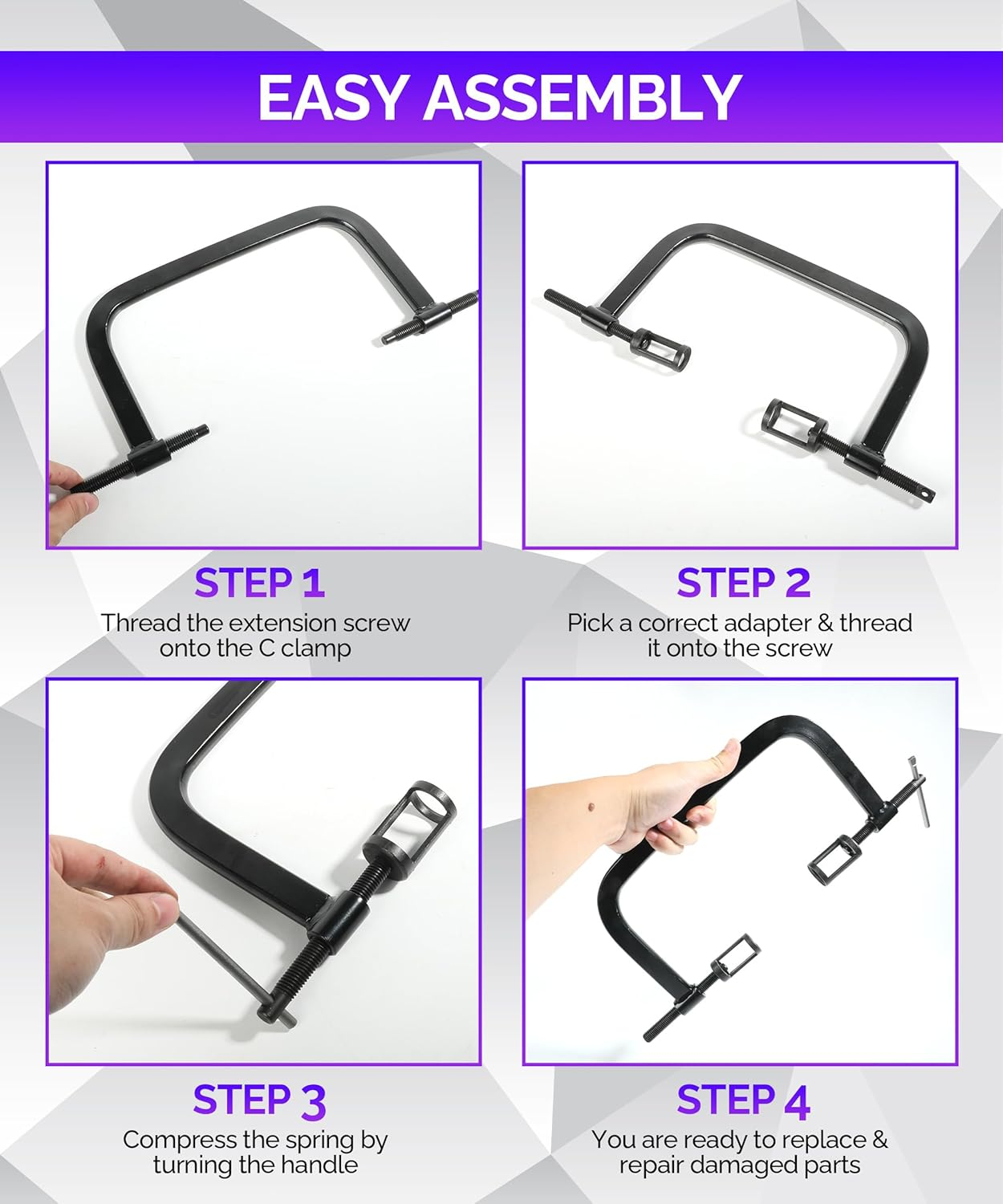 EASY ASSEMBLY

STEP 1
Thread the extension screw onto the C clamp

STEP 2
Pick a correct adapter & thread it onto the screw

STEP 3
Compress the spring by turning the handle

STEP 4
You are ready to replace & repair damaged parts