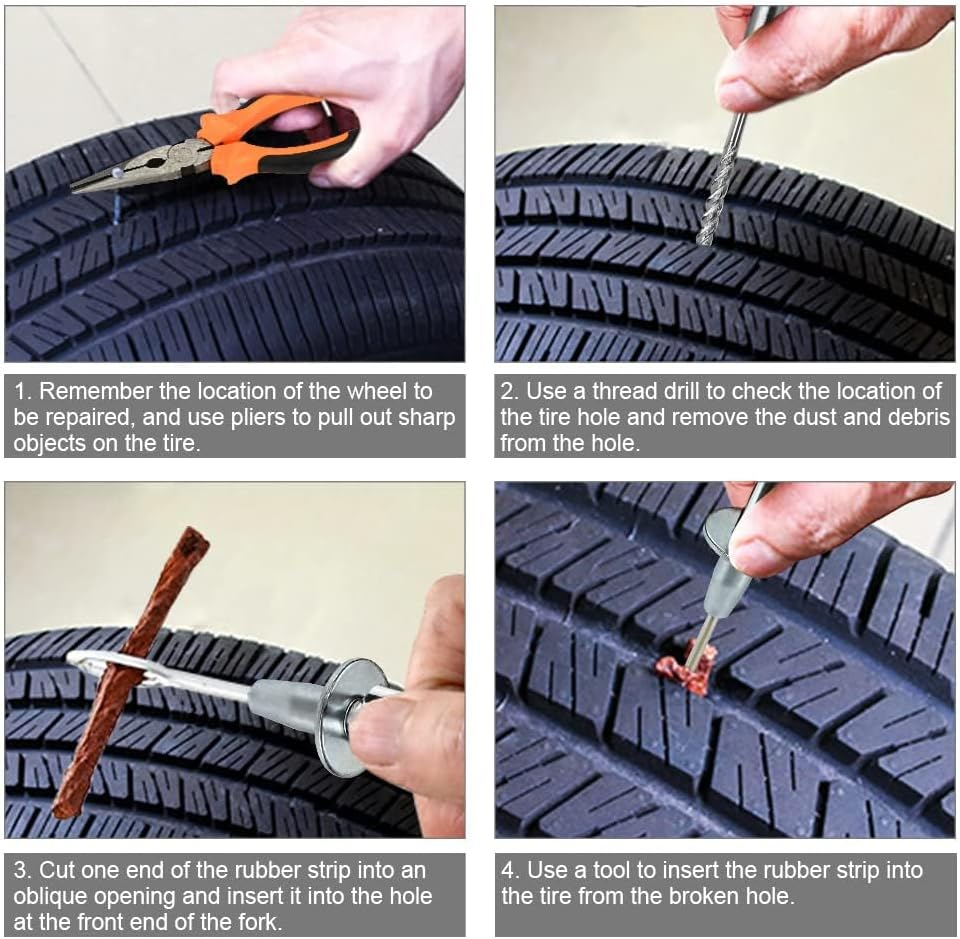 1. Remember the location of the wheel to be repaired, and use pliers to pull out sharp objects on the tire.

2. Use a thread drill to check the location of the tire hole and remove the dust and debris from the hole.

3. Cut one end of the rubber strip into an oblique opening and insert it into the hole at the front end of the fork.

4. Use a tool to insert the rubber strip into the tire from the broken hole.