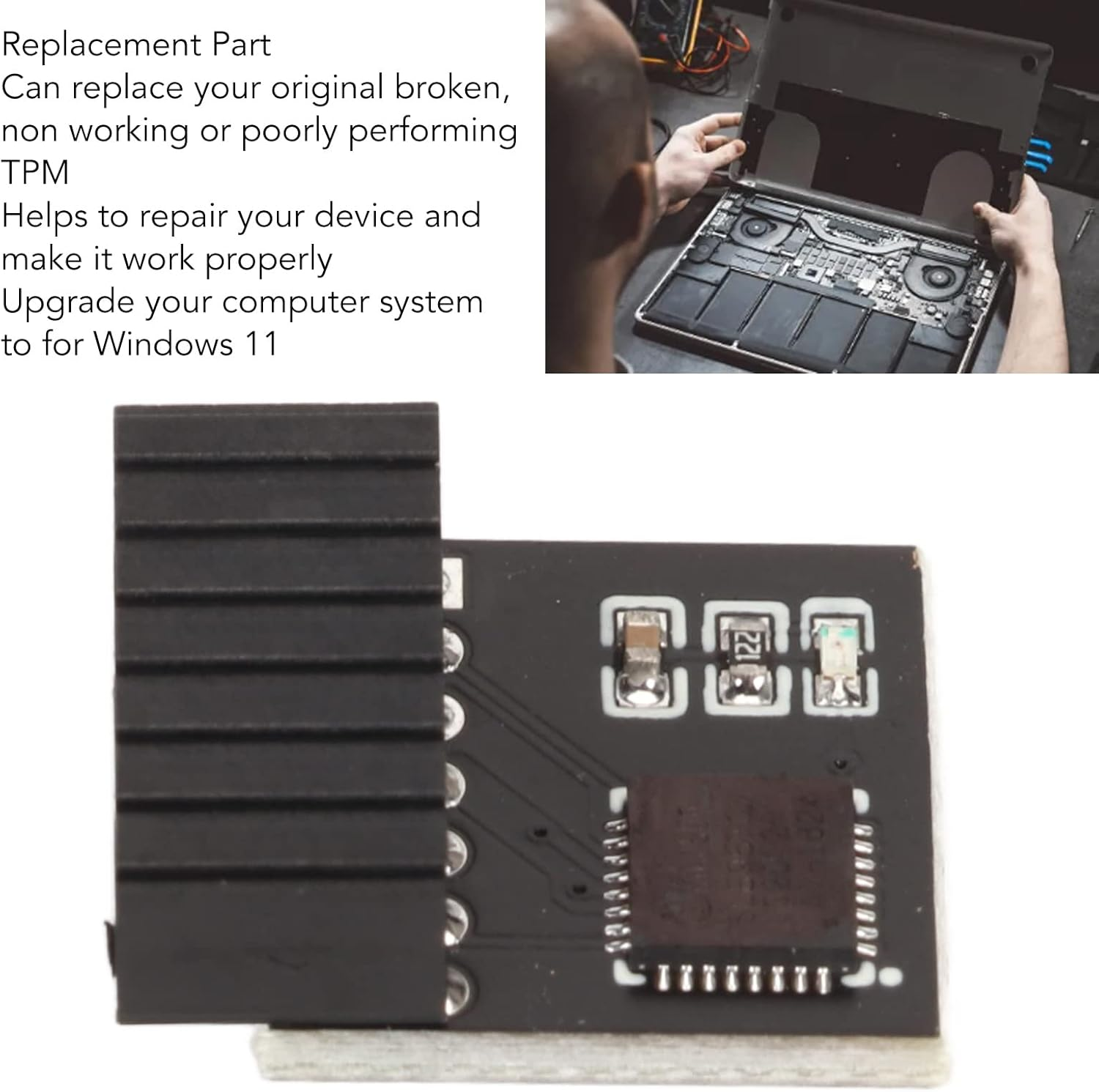 Replacement Part
Can replace your original broken, non working or poorly performing TPM
Helps to repair your device and make it work properly
Upgrade your computer system to for Windows 11

122