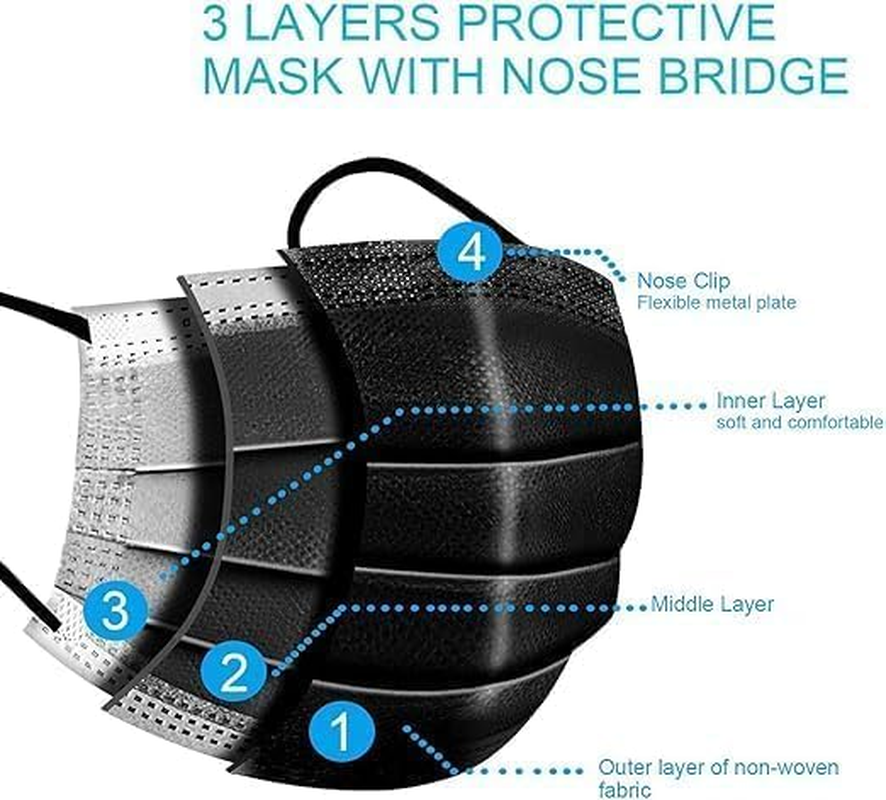 3 LAYERS PROTECTIVE MASK WITH NOSE BRIDGE

4

Nose Clip
Flexible metal plate

Inner Layer
soft and comfortable

3

Middle Layer

2

1

Outer layer of non-woven fabric