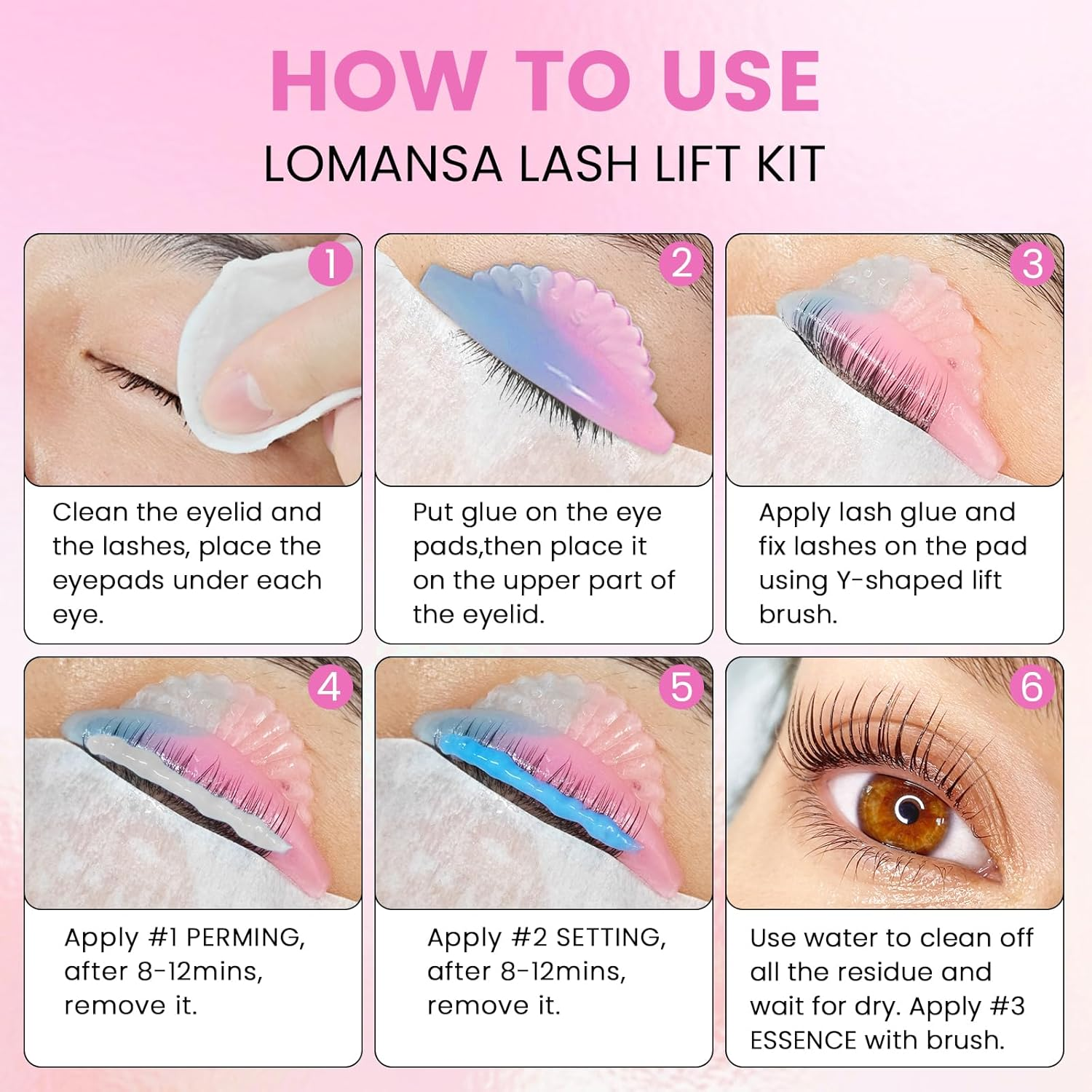 HOW TO USE

LOMANSA LASH LIFT KIT

1

Clean the eyelid and the lashes, place the eyepads under each eye.

2

Put glue on the eye pads,then place it on the upper part of the eyelid.

3

Apply lash glue and fix lashes on the pad using Y-shaped lift brush.

4

Apply #1 PERMING, after 8-12mins, remove it.

5

Apply #2 SETTING, after 8-12mins, remove it.

6

Use water to clean off all the residue and wait for dry. Apply #3 ESSENCE with brush.