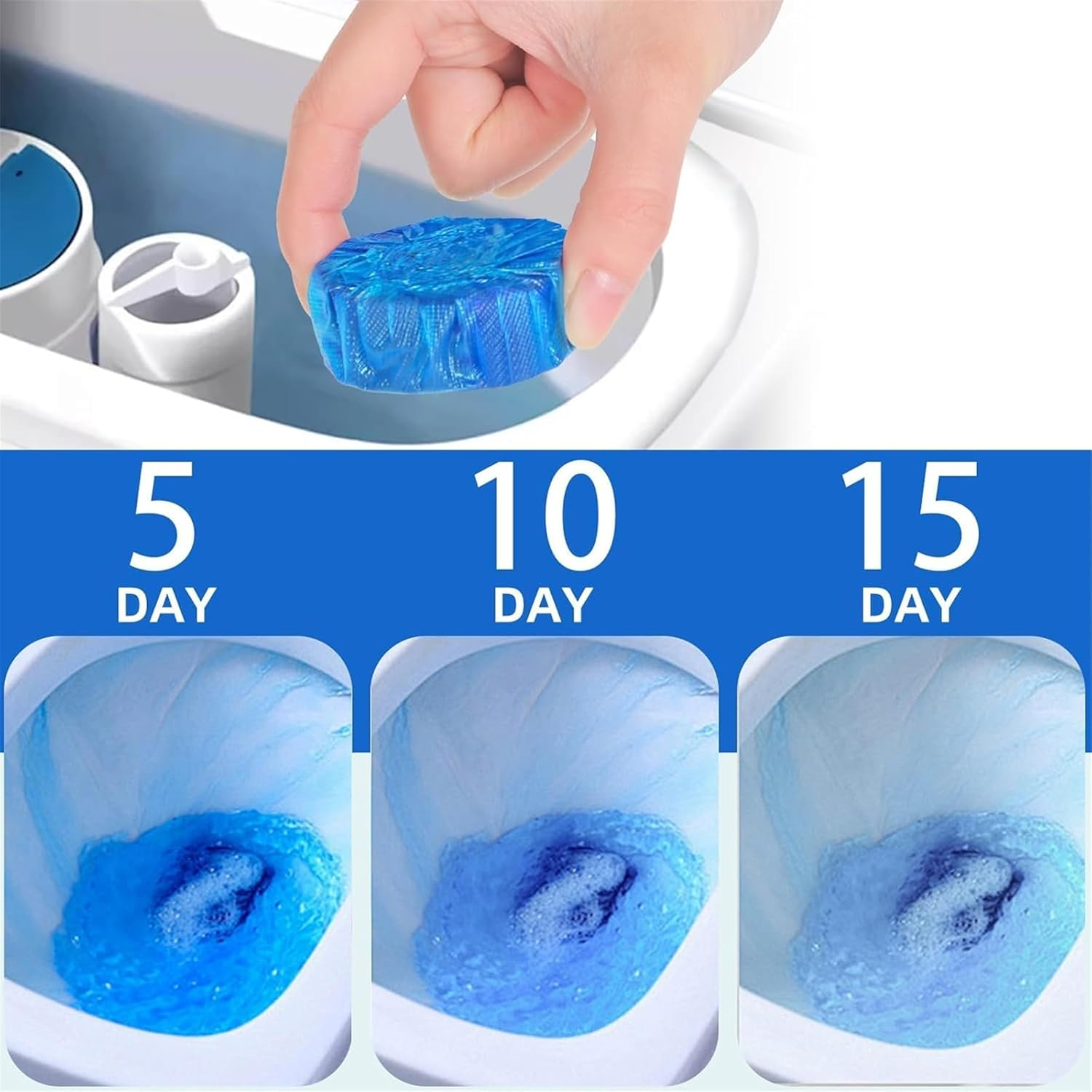 5
DAY

10
DAY

15
DAY