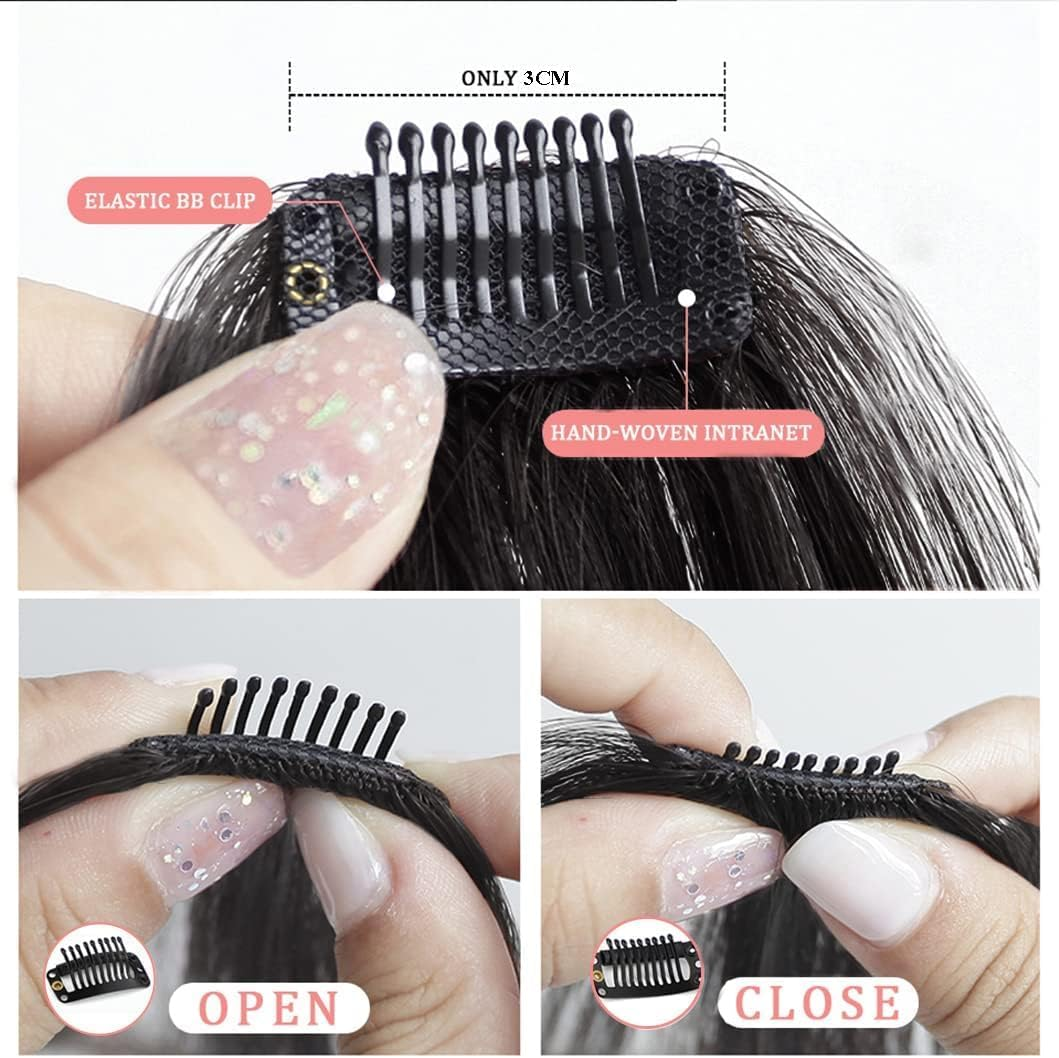 ONLY 3CM

ELASTIC BB CLIP

HAND-WOVEN INTRANET

OPEN

CLOSE