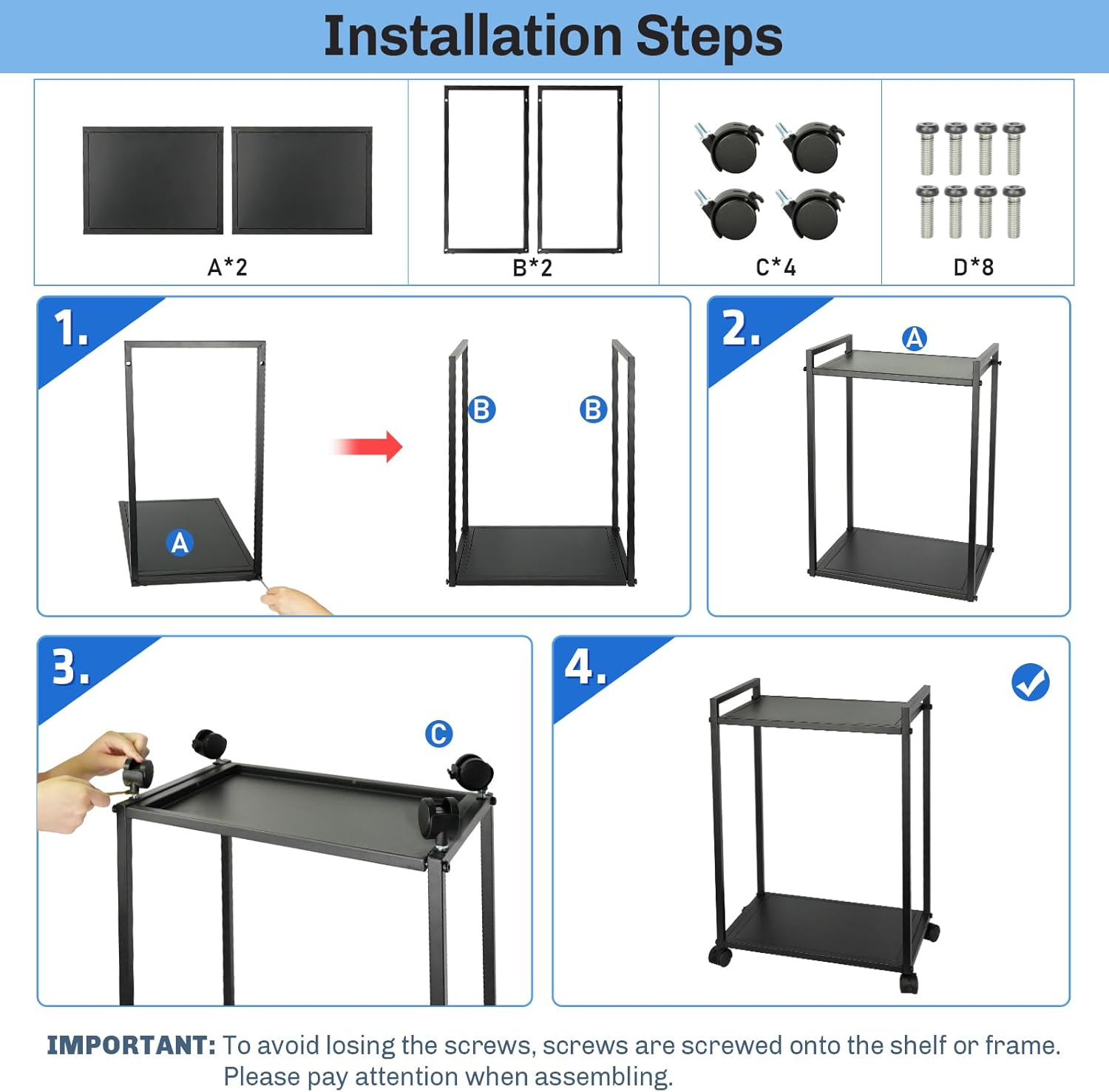 Installation Steps

A*2

B*2

C*4

D*8

1.

A

B

B

2.

A

3.

C

4.

IMPORTANT: To avoid losing the screws, screws are screwed onto the shelf or frame. Please pay attention when assembling.