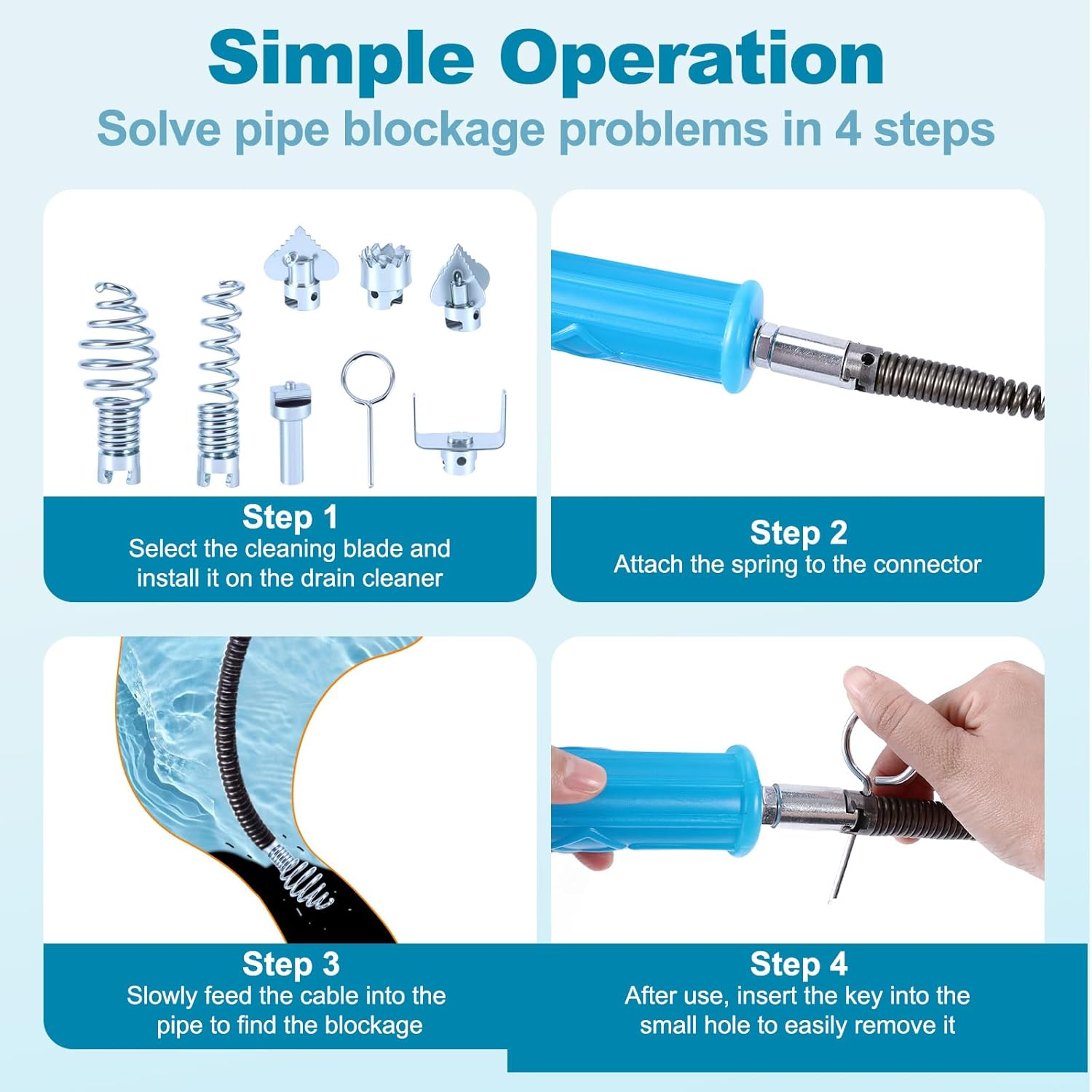 Simple Operation
Solve pipe blockage problems in 4 steps

Step 1
Select the cleaning blade and install it on the drain cleaner

Step 2
Attach the spring to the connector

Step 3
Slowly feed the cable into the pipe to find the blockage

Step 4
After use, insert the key into the small hole to easily remove it