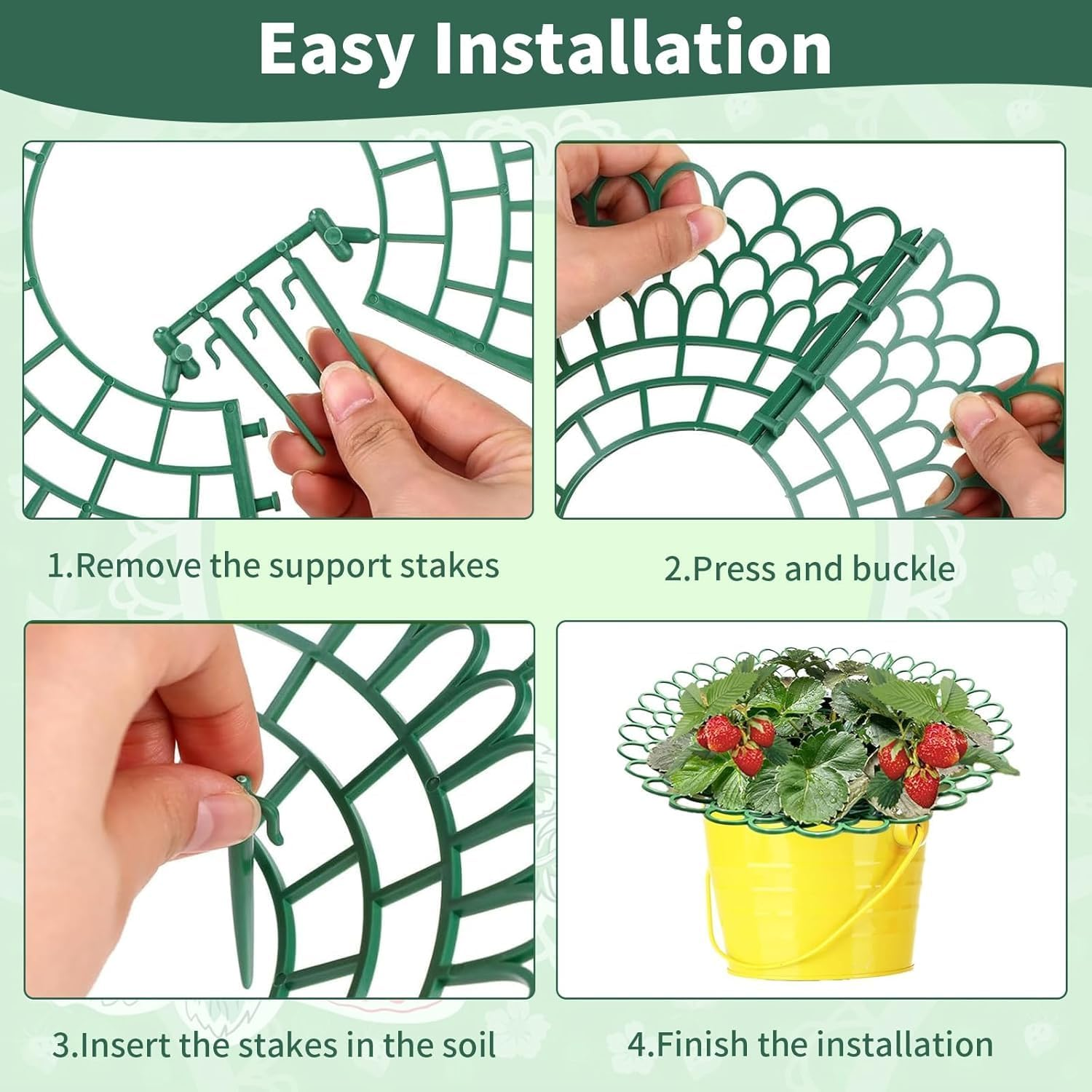 Easy Installation

1.Remove the support stakes

2.Press and buckle

3.Insert the stakes in the soil

4.Finish the installation