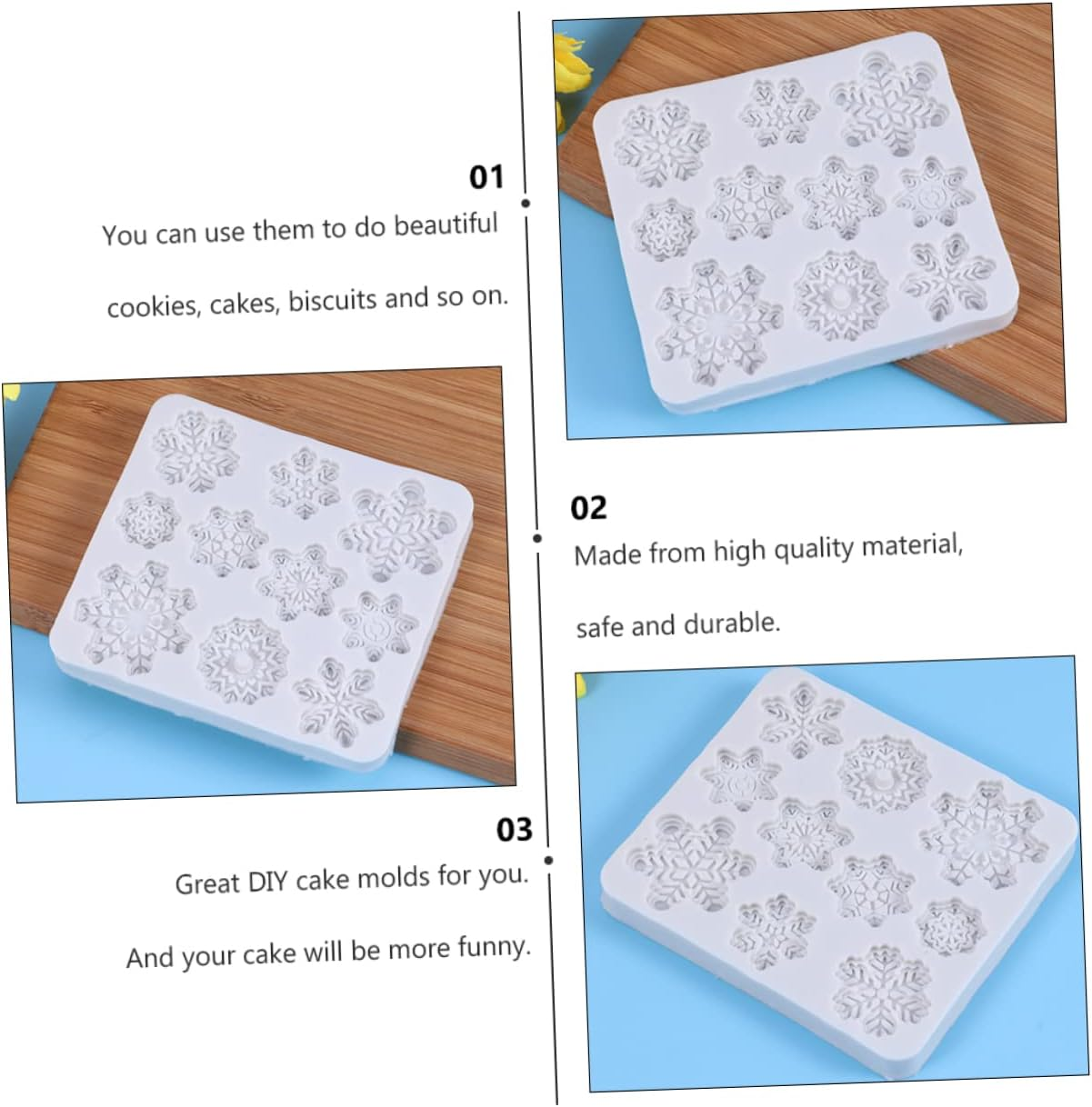 01

You can use them to do beautiful cookies, cakes, biscuits and so on.

02

Made from high quality material, safe and durable.

03

Great DIY cake molds for you. And your cake will be more funny.