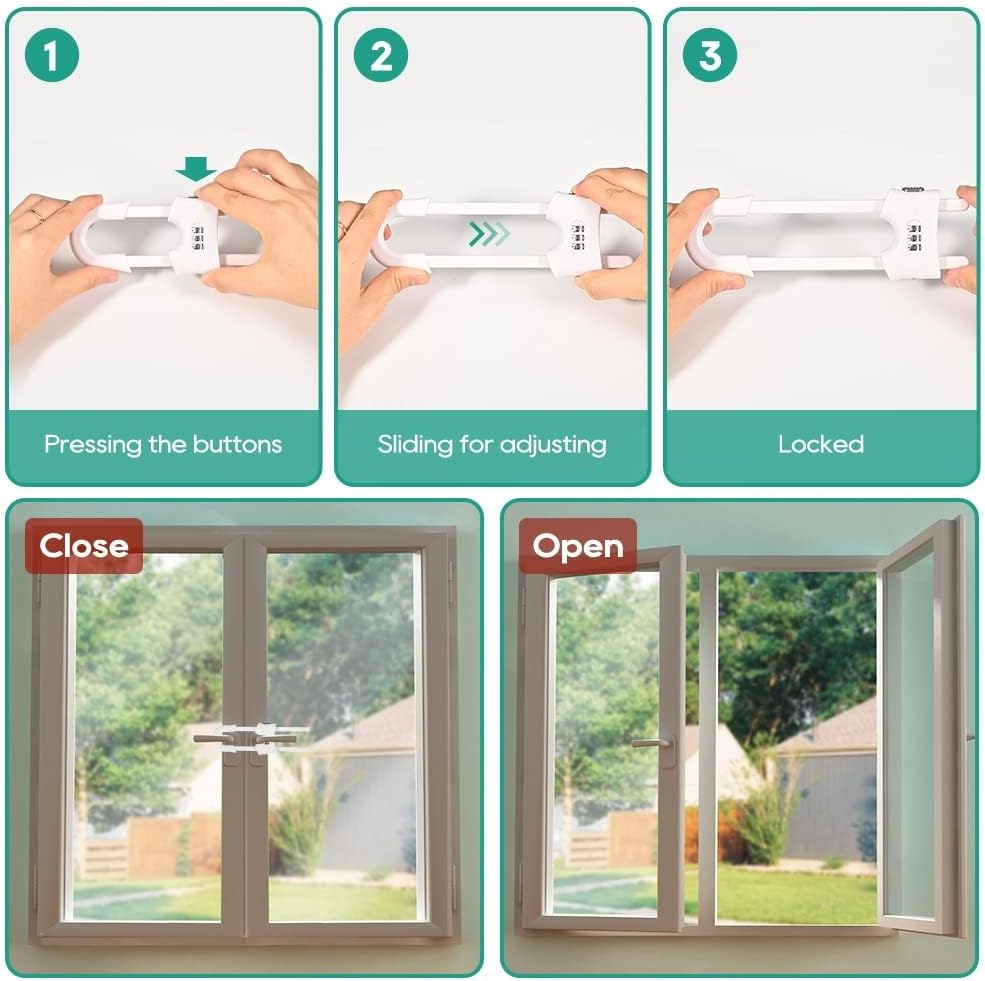 1

Pressing the buttons

2

Sliding for adjusting

3

Locked

Close

Open