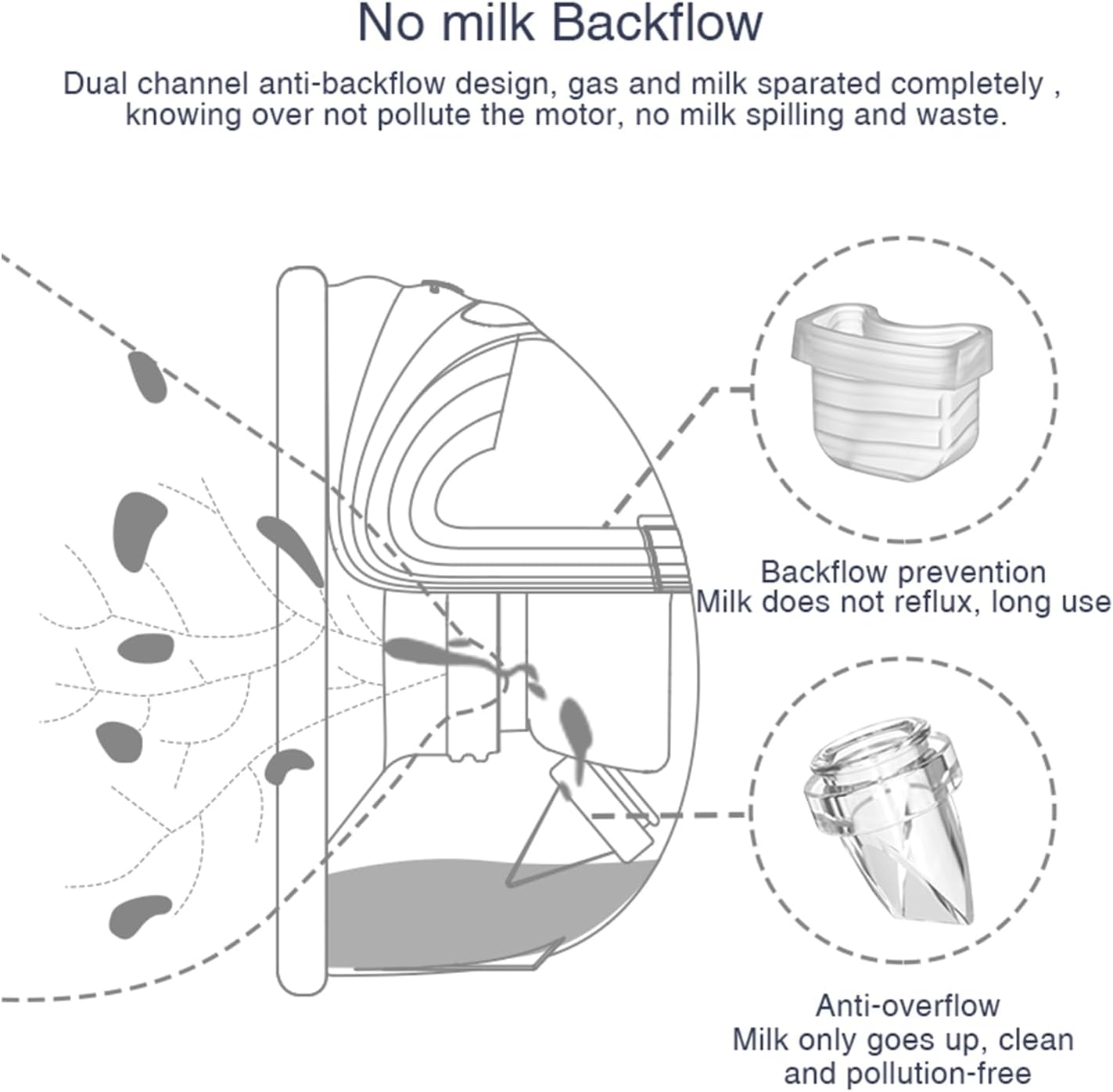 No milk Backflow

Dual channel anti-backflow design, gas and milk sparated completely , knowing over not pollute the motor, no milk spilling and waste.

Backflow prevention
Milk does not reflux, long use

Anti-overflow
Milk only goes up, clean and pollution-free