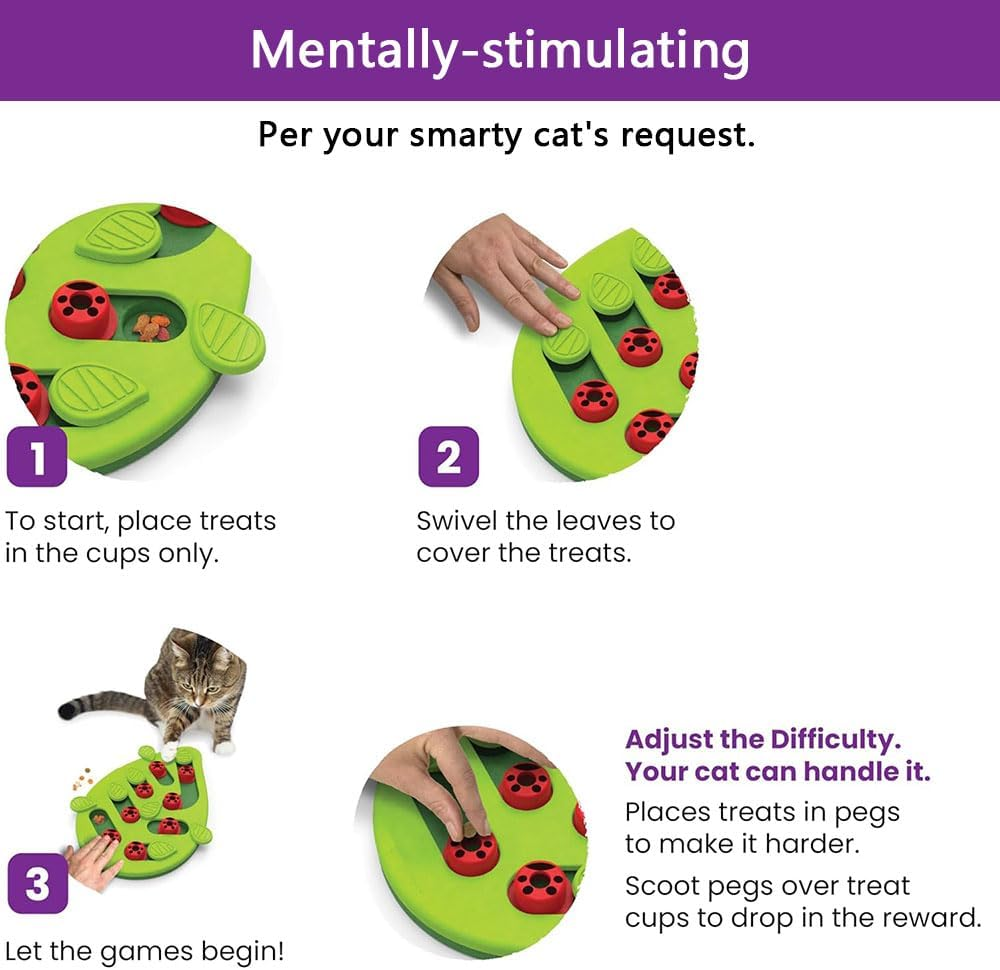 Mentally-stimulating

Per your smarty cat's request.

1

To start, place treats in the cups only.

2

Swivel the leaves to cover the treats.

3

Let the games begin!

Adjust the Difficulty.
Your cat can handle it.

Places treats in pegs to make it harder.

Scoot pegs over treat cups to drop in the reward.