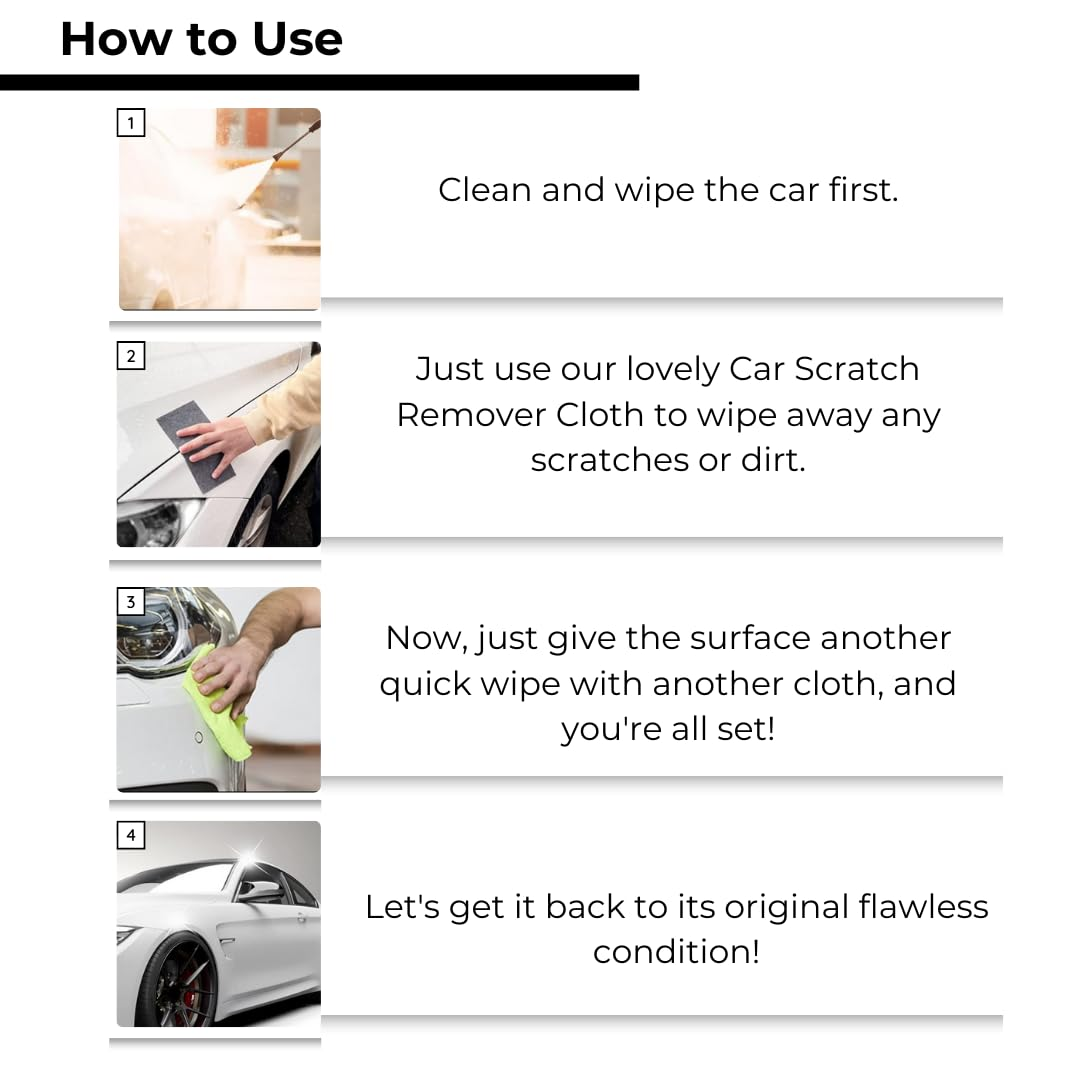 How to Use

1

Clean and wipe the car first.

2

Just use our lovely Car Scratch Remover Cloth to wipe away any scratches or dirt.

3

Now, just give the surface another quick wipe with another cloth, and you're all set!

4

Let's get it back to its original flawless condition!