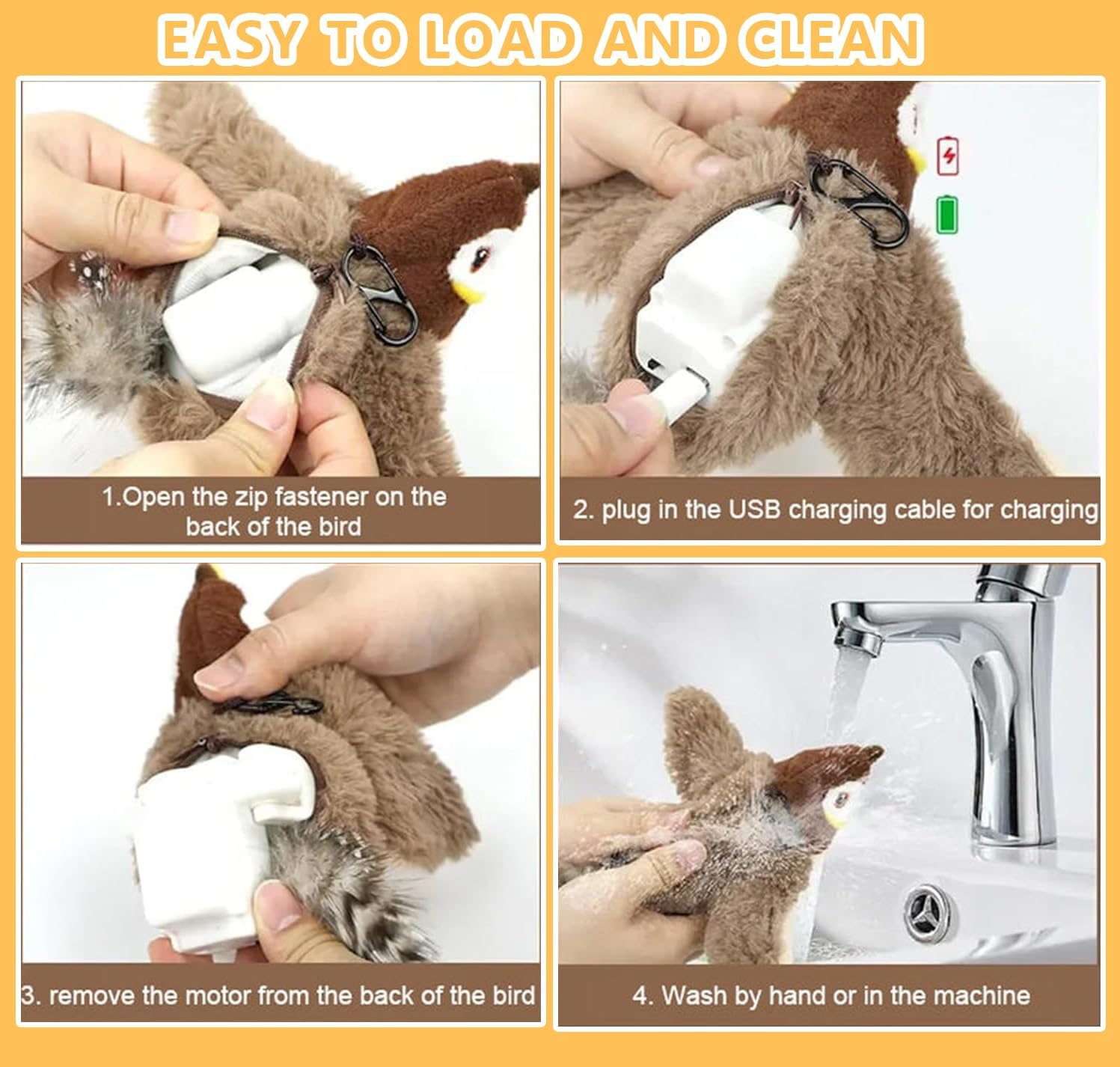 EASY TO LOAD AND CLEAN

1.Open the zip fastener on the back of the bird

2. plug in the USB charging cable for charging

3. remove the motor from the back of the bird

4. Wash by hand or in the machine