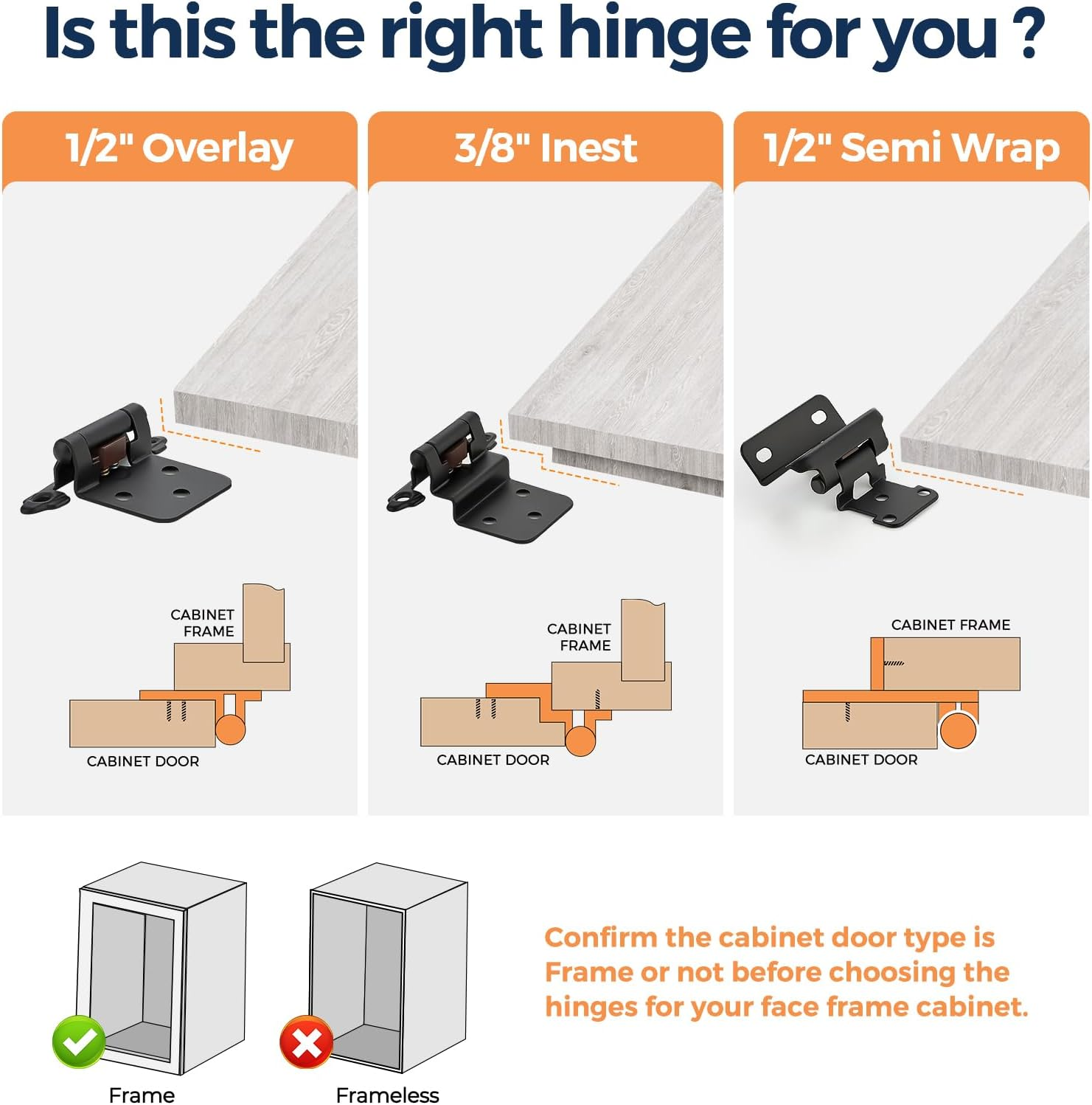 Is this the right hinge for you ?

1/2" Overlay

CABINET FRAME

CABINET DOOR

3/8" Inest

CABINET FRAME

CABINET DOOR

1/2" Semi Wrap

CABINET FRAME

CABINET DOOR

Frame

Frameless

Confirm the cabinet door type is Frame or not before choosing the hinges for your face frame cabinet.