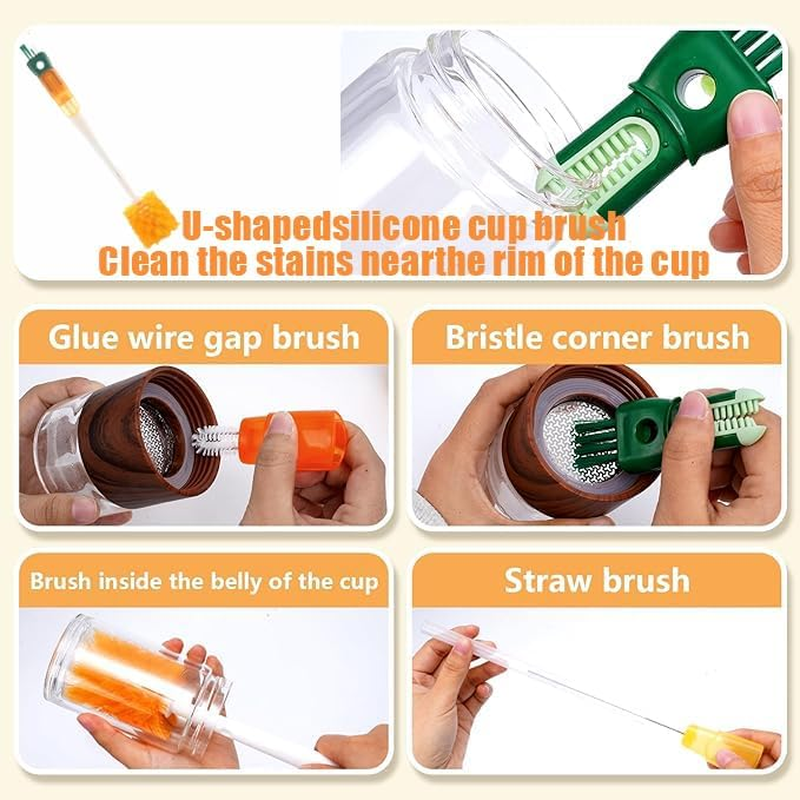 U-shapedsilicone cup brush
Clean the stains nearthe rim of the cup

Glue wire gap brush

Bristle corner brush

Brush inside the belly of the cup

Straw brush