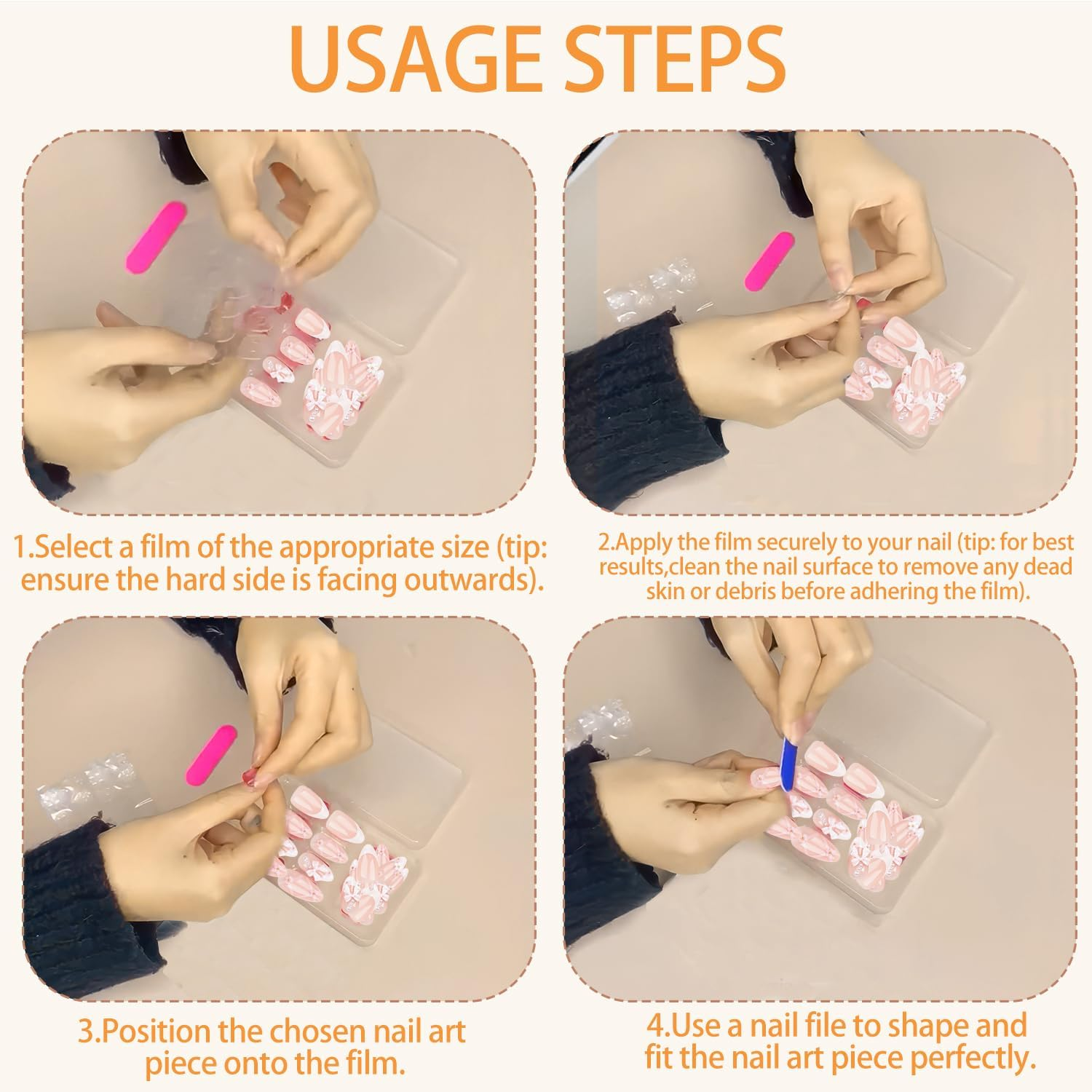 USAGE STEPS

1.Select a film of the appropriate size (tip: ensure the hard side is facing outwards).

2.Apply the film securely to your nail (tip: for best results,clean the nail surface to remove any dead skin or debris before adhering the film).

3.Position the chosen nail art piece onto the film.

4.Use a nail file to shape and fit the nail art piece perfectly.