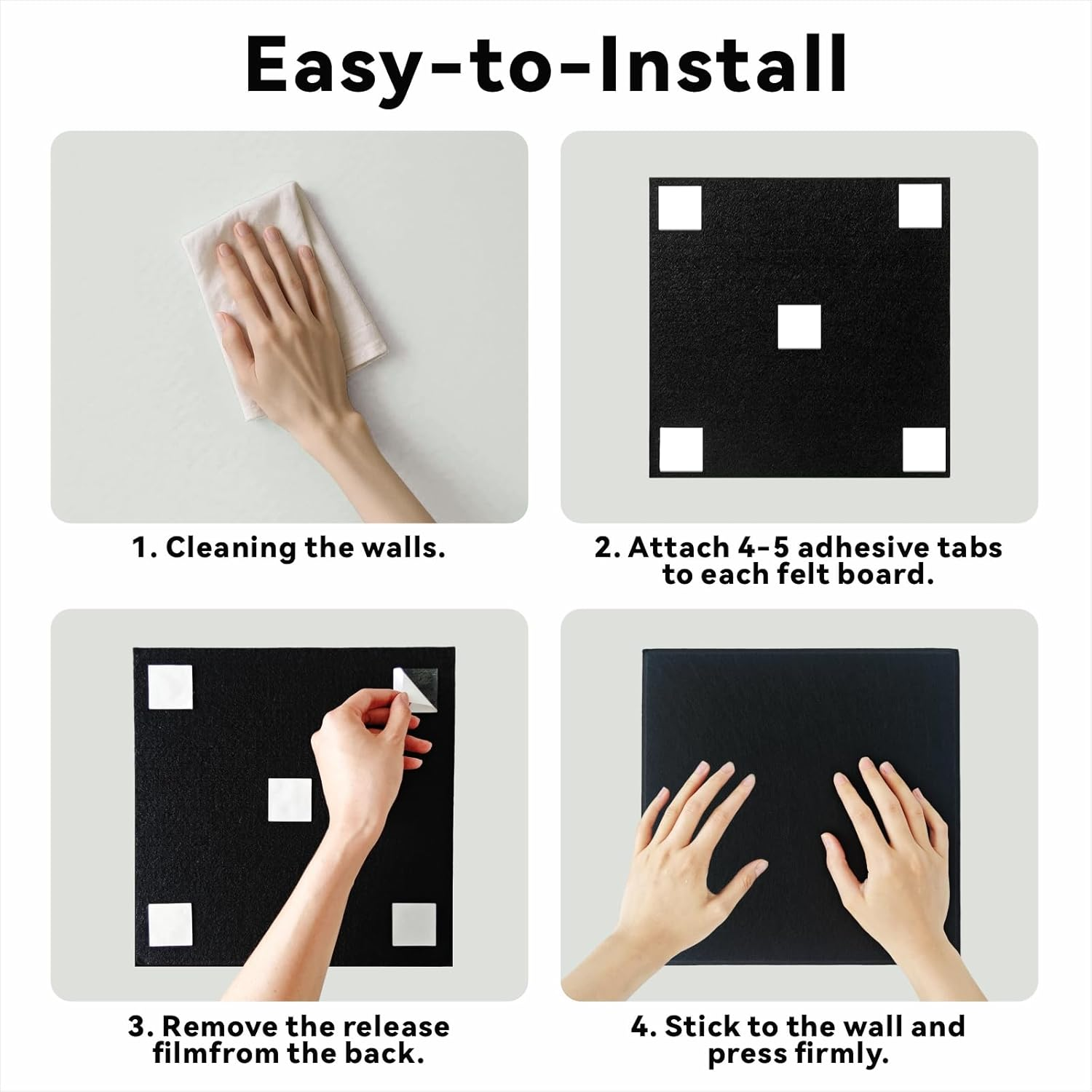 Easy-to-Install

1. Cleaning the walls.

2. Attach 4-5 adhesive tabs to each felt board.

3. Remove the release filmfrom the back.

4. Stick to the wall and press firmly.