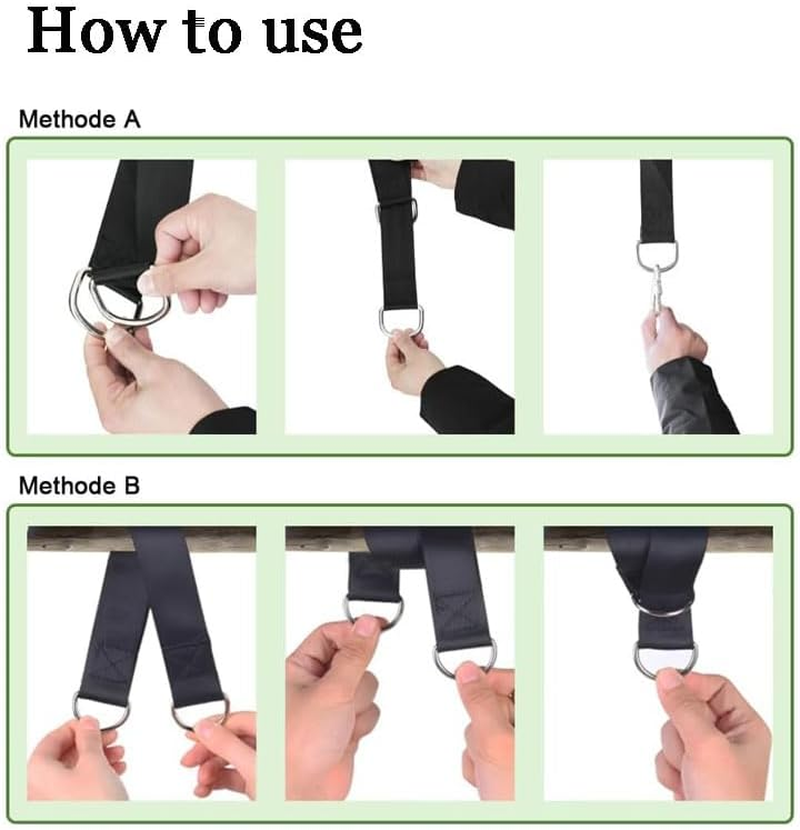 How to use

Methode A

Methode B