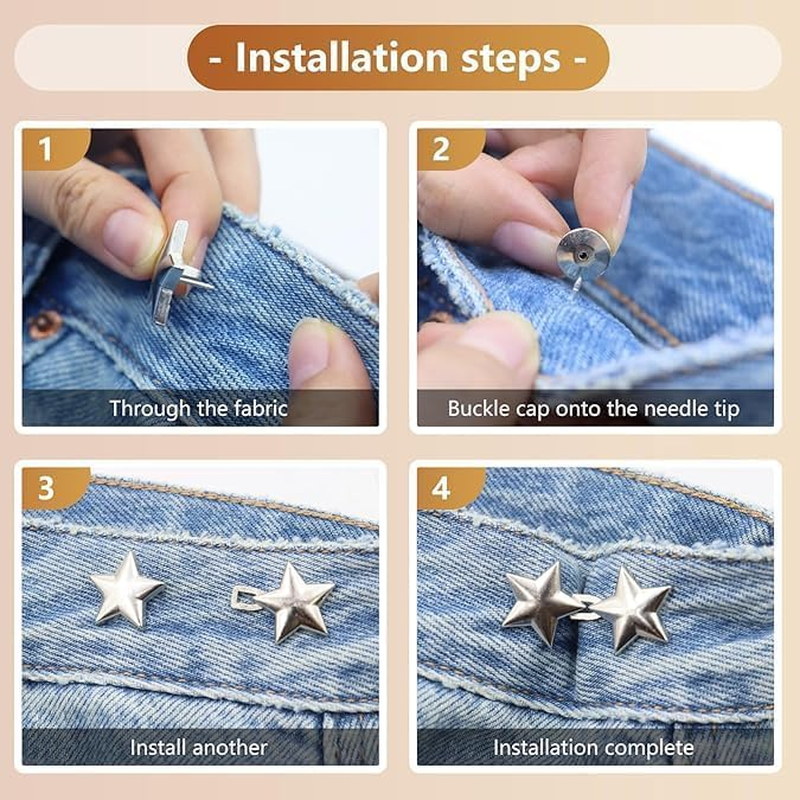 - Installation steps -

1
Through the fabric

2
Buckle cap onto the needle tip

3
Install another

4
Installation complete