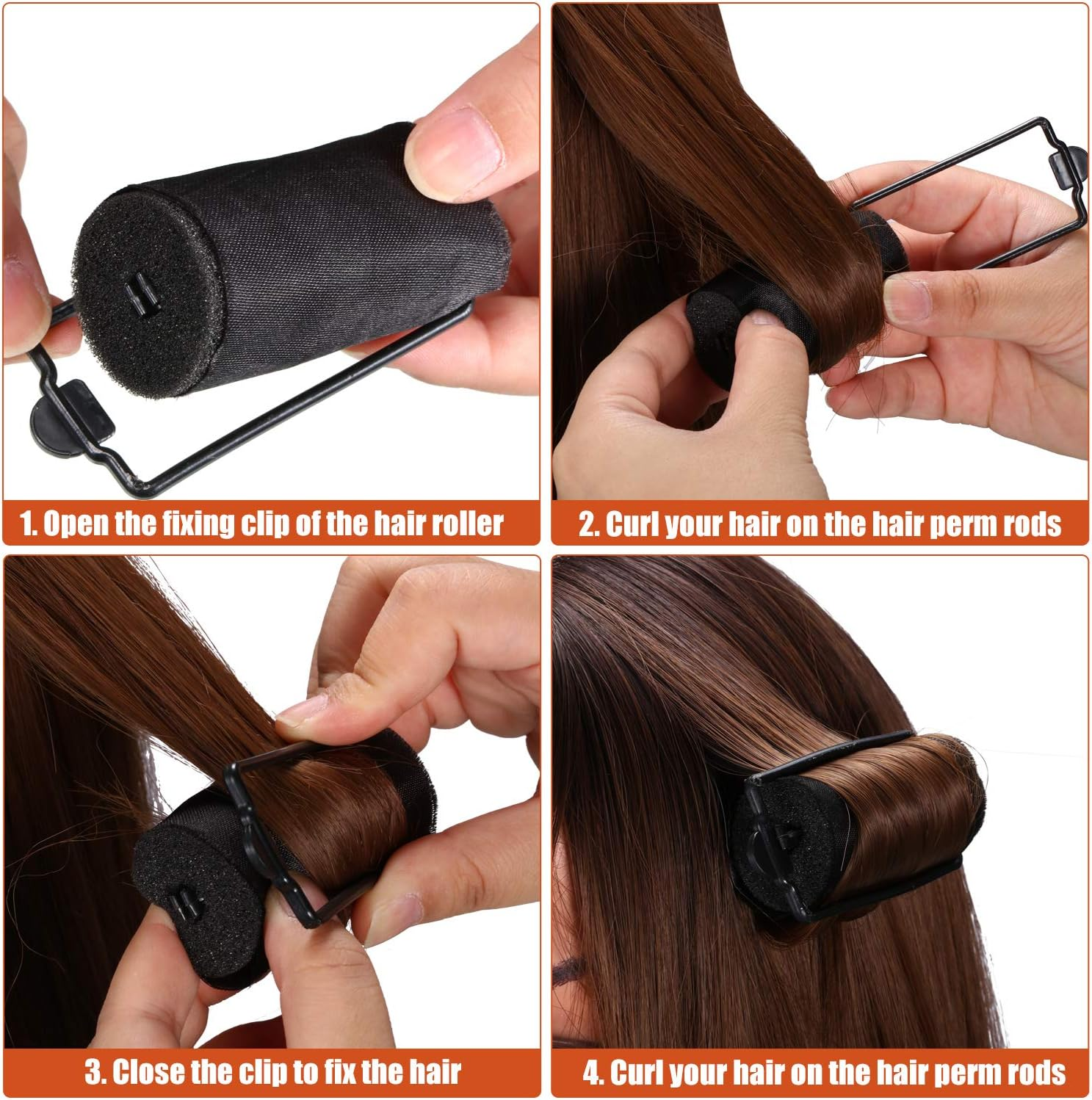 1. Open the fixing clip of the hair roller

2. Curl your hair on the hair perm rods

3. Close the clip to fix the hair

4. Curl your hair on the hair perm rods