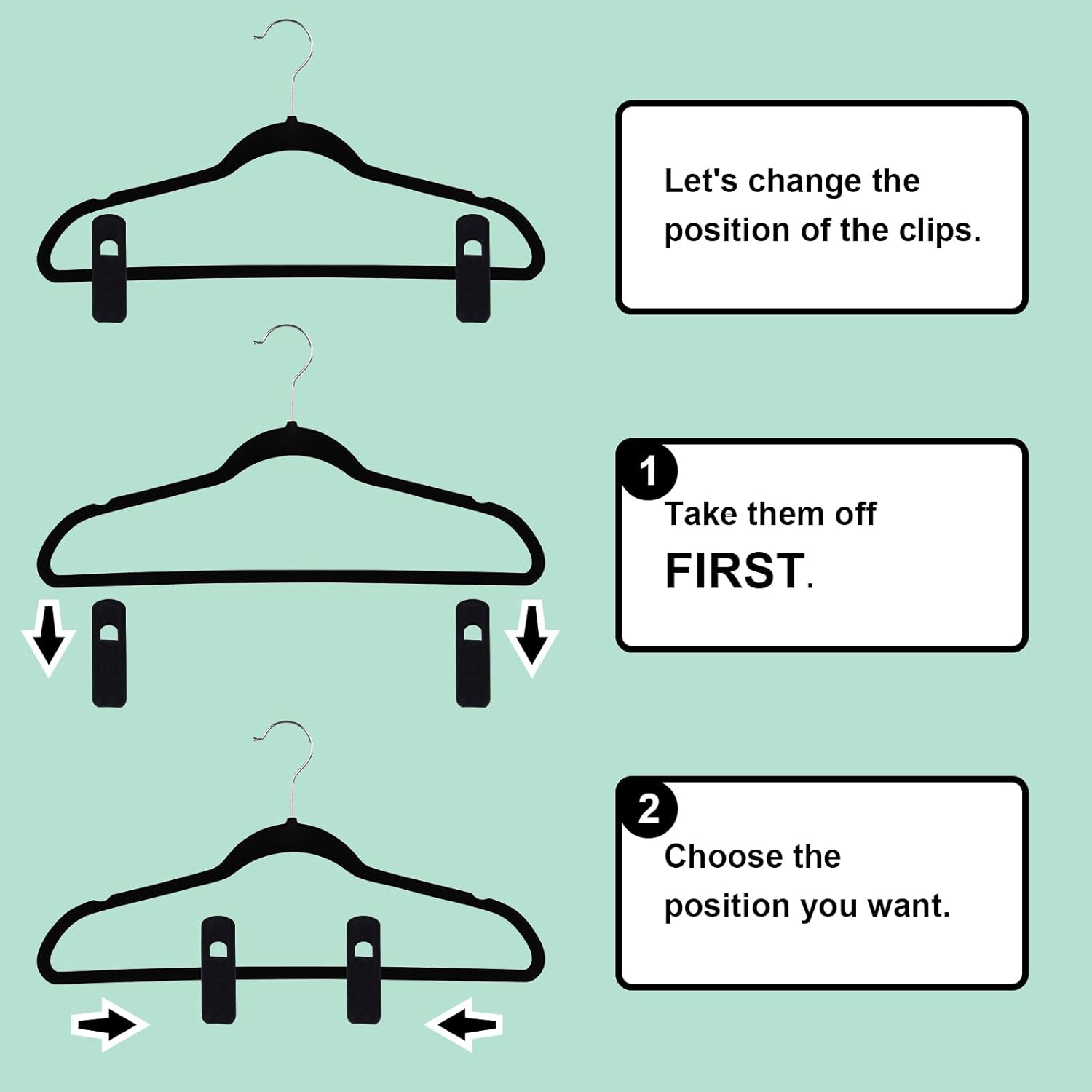 Let's change the position of the clips.

1
Take them off FIRST.

2
Choose the position you want.