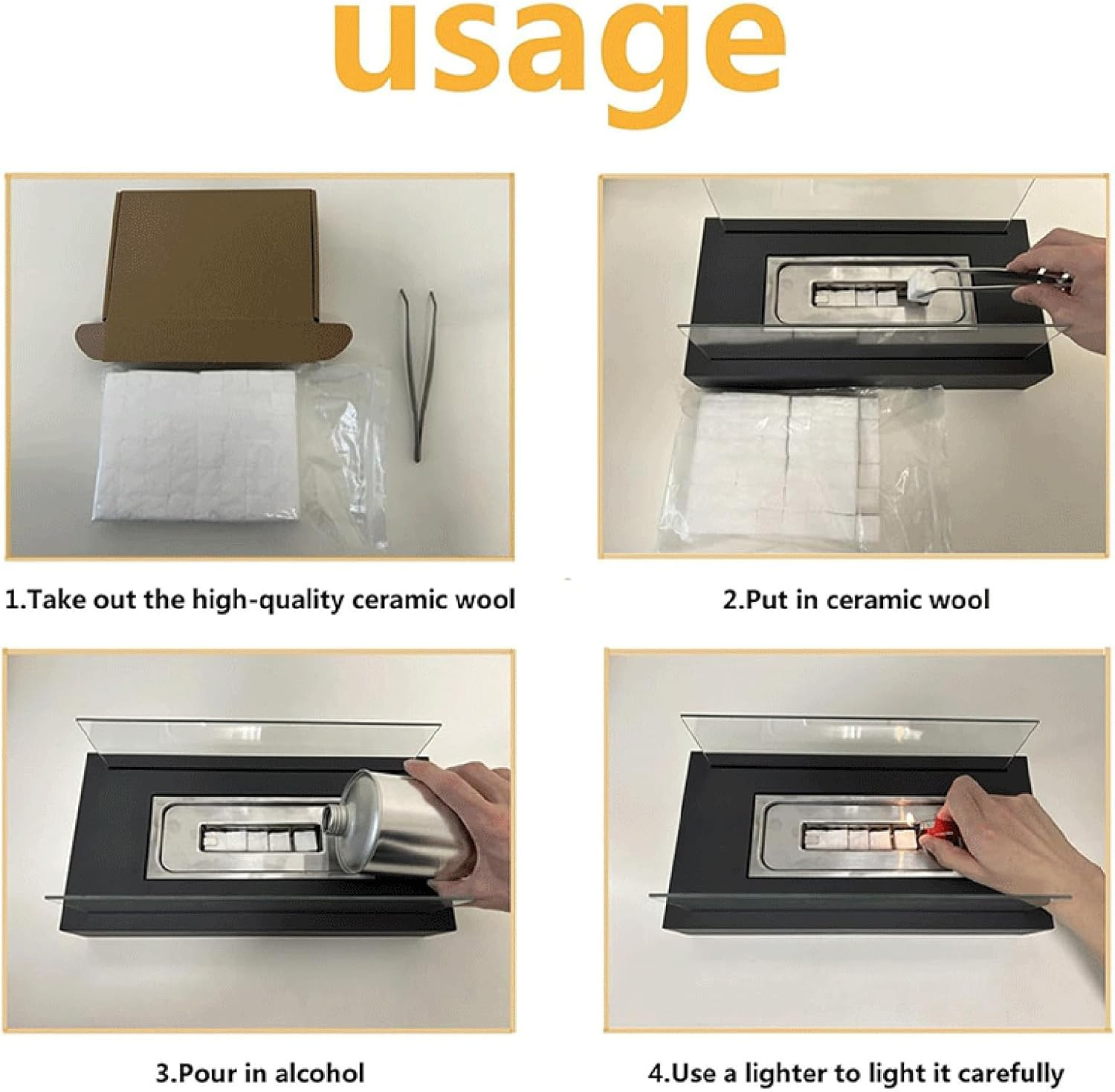 usage

1.Take out the high-quality ceramic wool

2.Put in ceramic wool

3.Pour in alcohol

4.Use a lighter to light it carefully