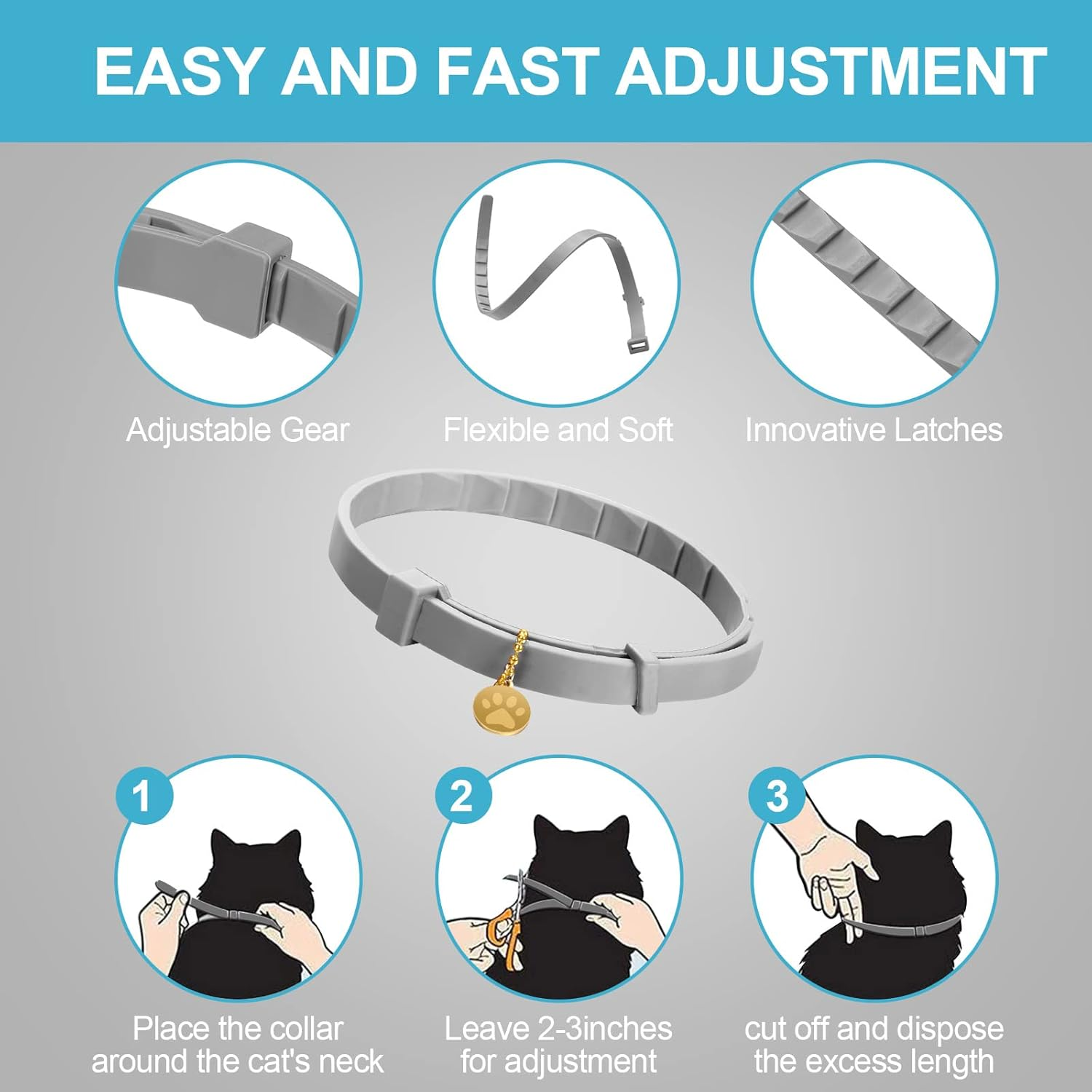 EASY AND FAST ADJUSTMENT

Adjustable Gear

Flexible and Soft

Innovative Latches

1

Place the collar around the cat's neck

2

Leave 2-3inches for adjustment

3

cut off and dispose the excess length