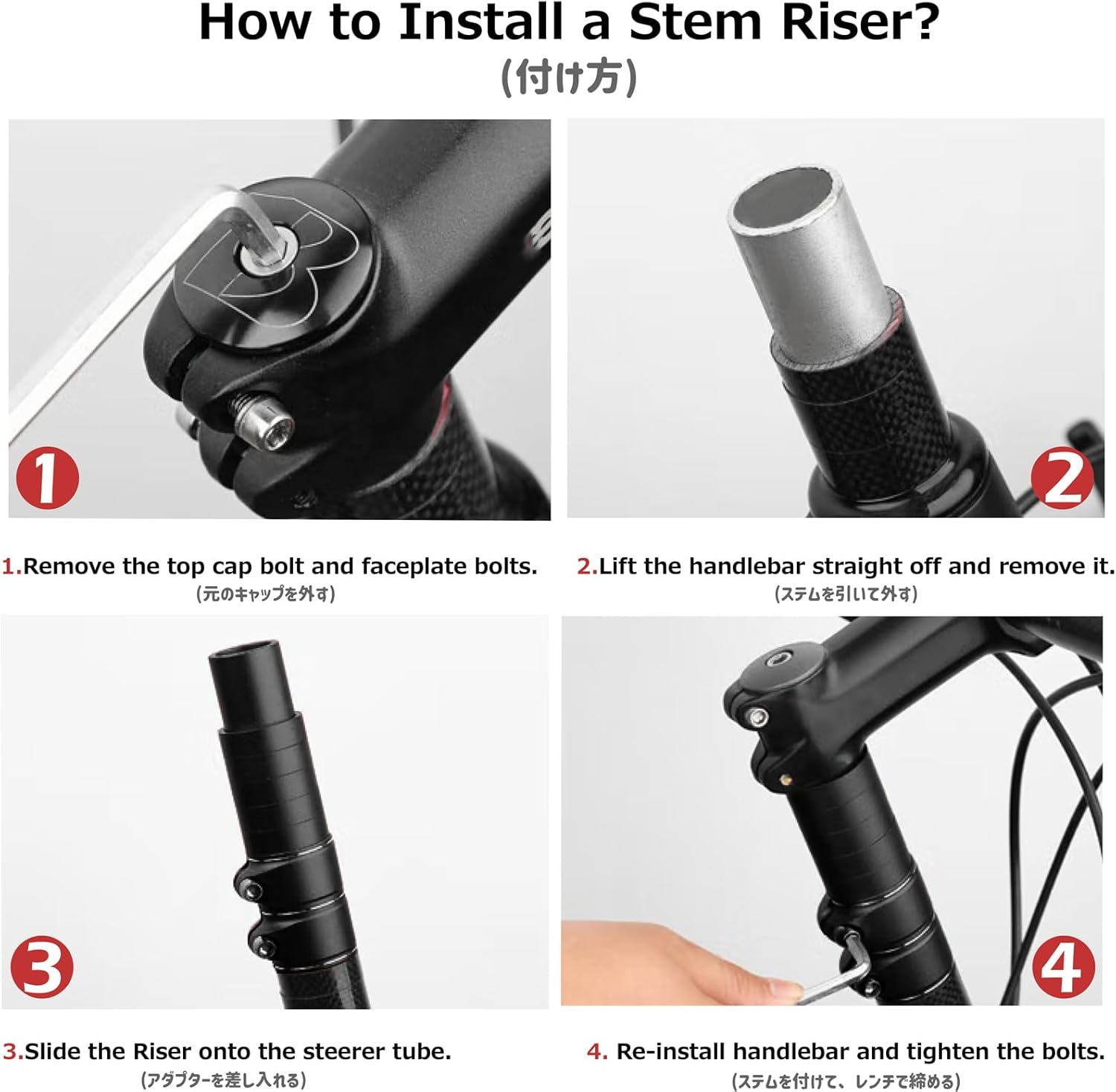 How to Install a Stem Riser?
(付け方)

1

2

1.Remove the top cap bolt and faceplate bolts.
(元のキャップを外す)

2.Lift the handlebar straight off and remove it.
(ステムを引いて外す)

3

4

3.Slide the Riser onto the steerer tube.
(アダプターを差し入れる)

4. Re-install handlebar and tighten the bolts.
(ステムを付けて、レンチで締める)