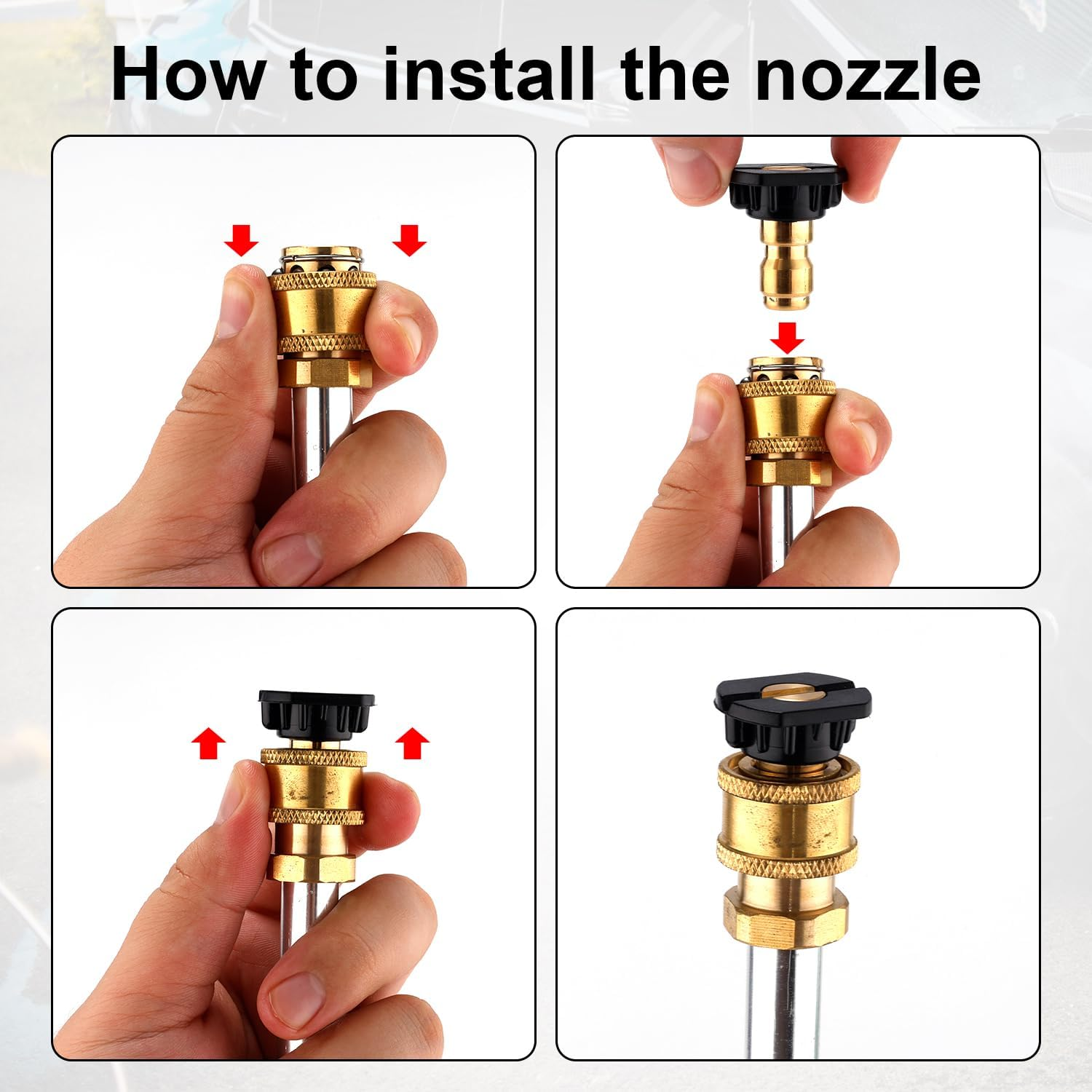 How to install the nozzle