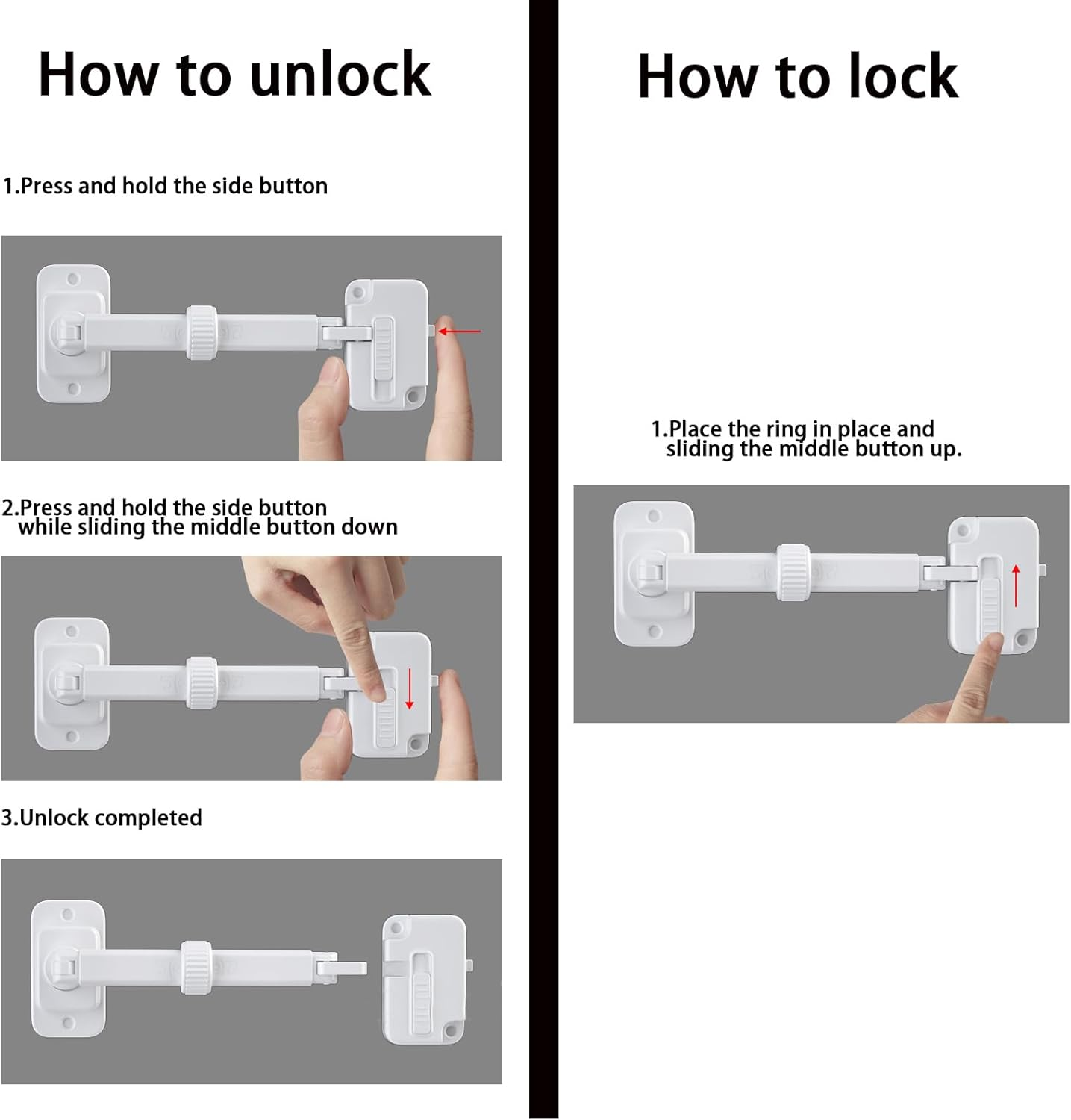 How to unlock

1.Press and hold the side button

2.Press and hold the side button while sliding the middle button down

3.Unlock completed

How to lock

1.Place the ring in place and sliding the middle button up.