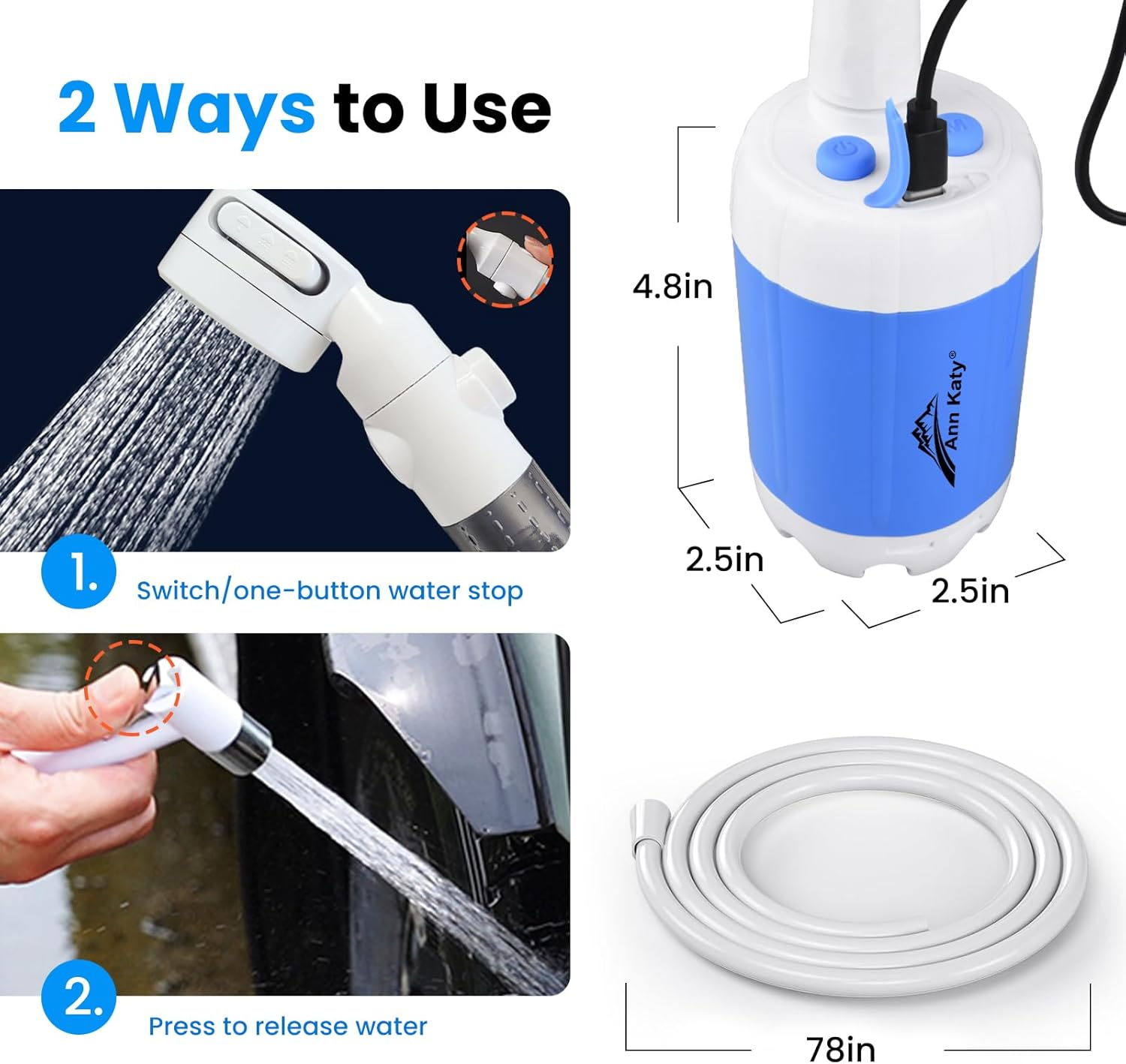 2 Ways to Use

1.
Switch/one-button water stop

2.
Press to release water

4.8in

Ann Katy®

2.5in

2.5in

78in