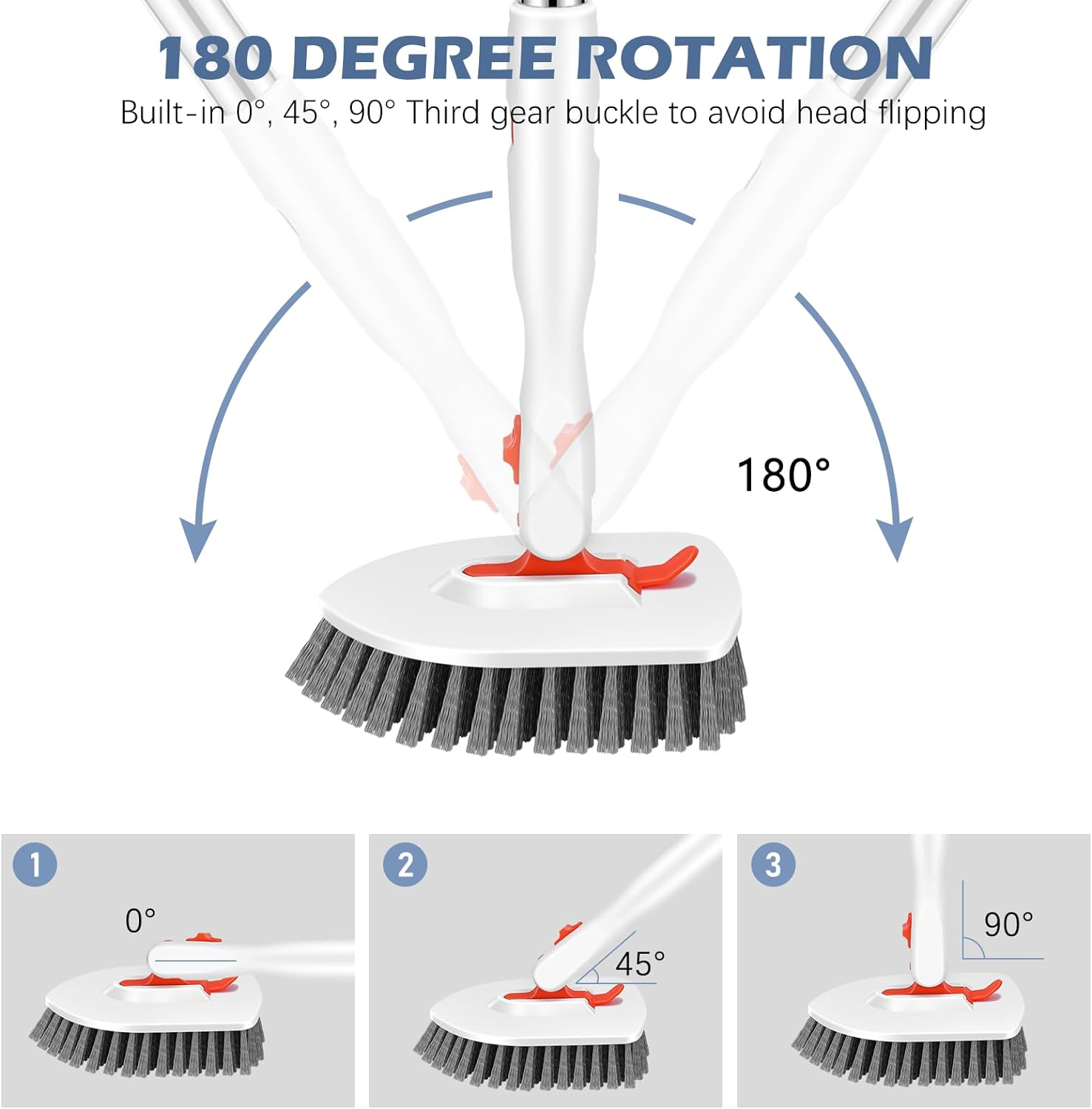 180 DEGREE ROTATION

Built-in 0°, 45°, 90° Third gear buckle to avoid head flipping

180°

1

0°

2

45°

3

90°