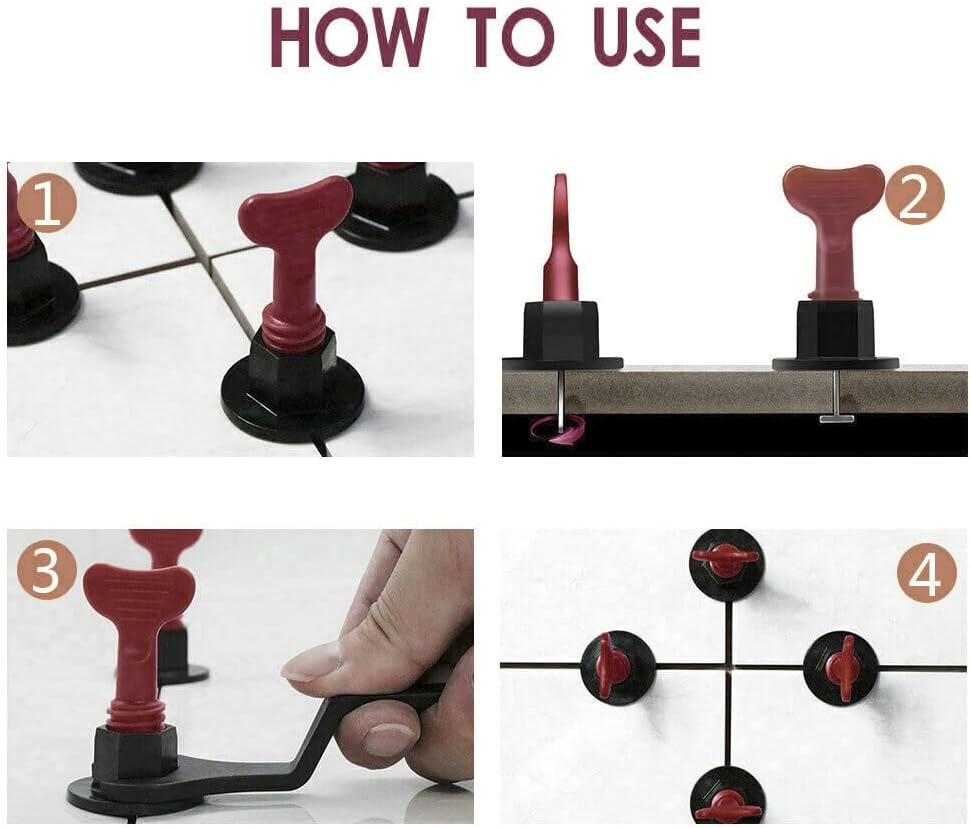 HOW TO USE

1

2

3

4