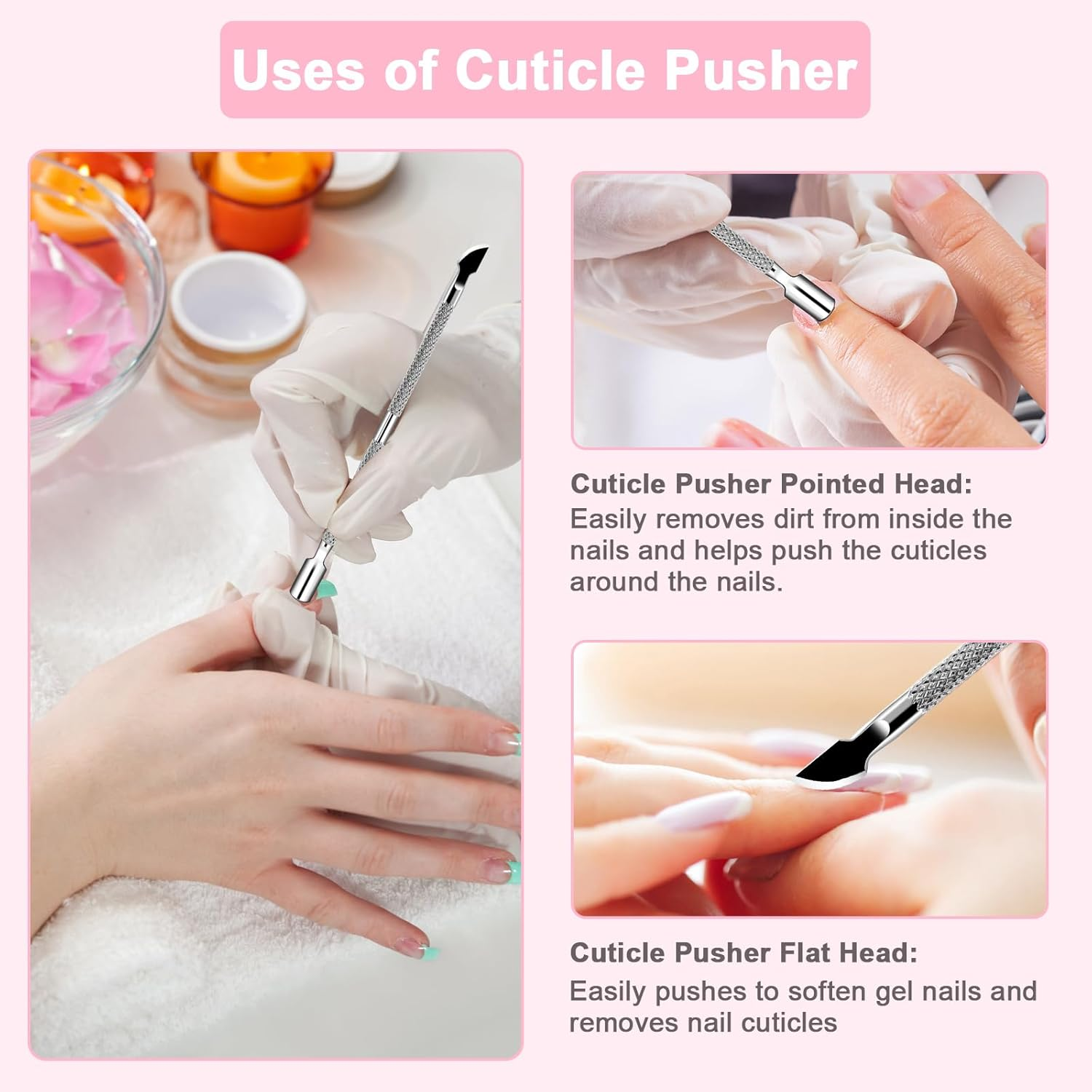 Uses of Cuticle Pusher

Cuticle Pusher Pointed Head:
Easily removes dirt from inside the nails and helps push the cuticles around the nails.

Cuticle Pusher Flat Head:
Easily pushes to soften gel nails and removes nail cuticles