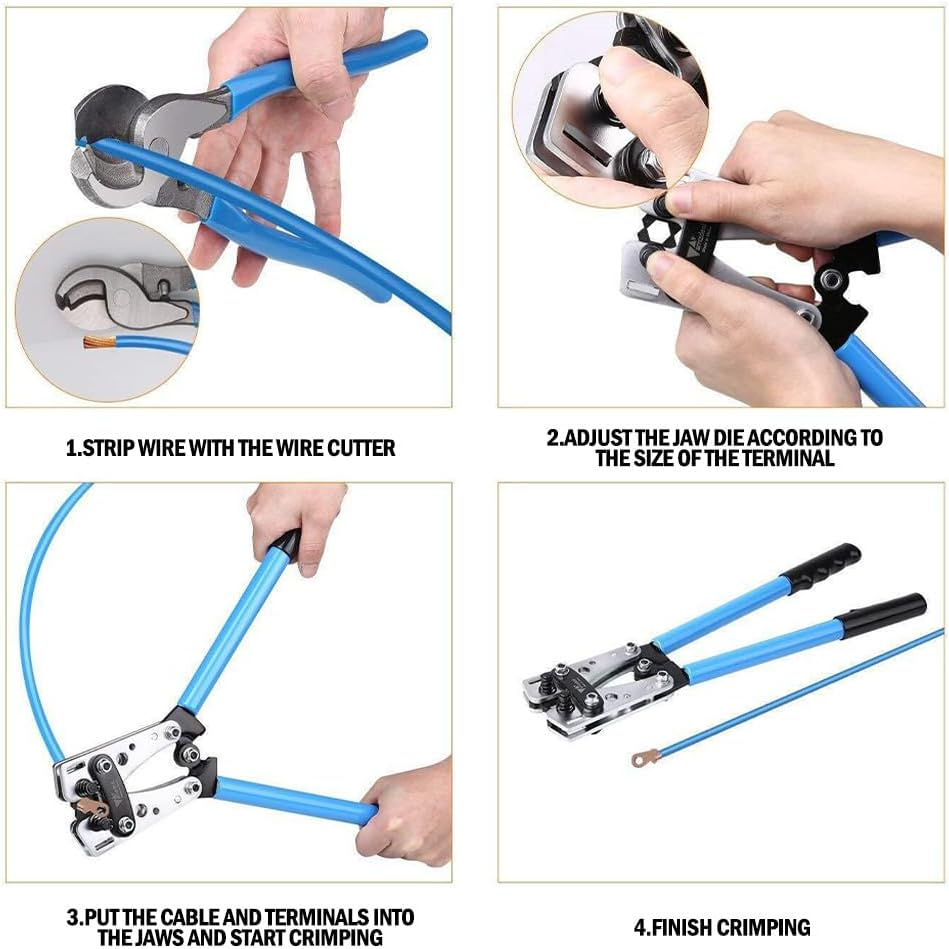 1.STRIP WIRE WITH THE WIRE CUTTER

2.ADJUST THE JAW DIE ACCORDING TO THE SIZE OF THE TERMINAL

3.PUT THE CABLE AND TERMINALS INTO THE JAWS AND START CRIMPING

4.FINISH CRIMPING