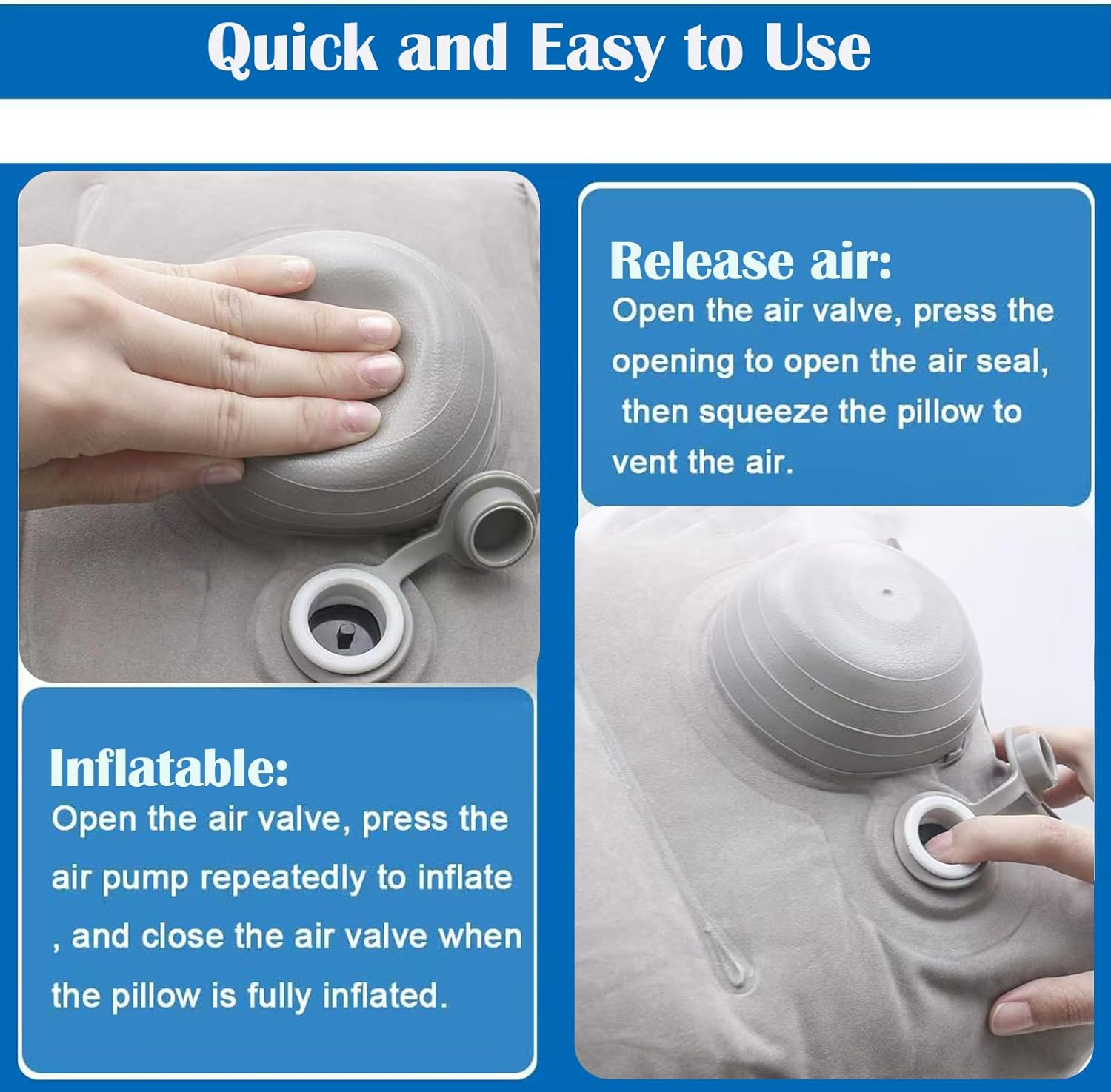 Quick and Easy to Use

Inflatable:
Open the air valve, press the air pump repeatedly to inflate , and close the air valve when the pillow is fully inflated.

Release air:
Open the air valve, press the opening to open the air seal, then squeeze the pillow to vent the air.