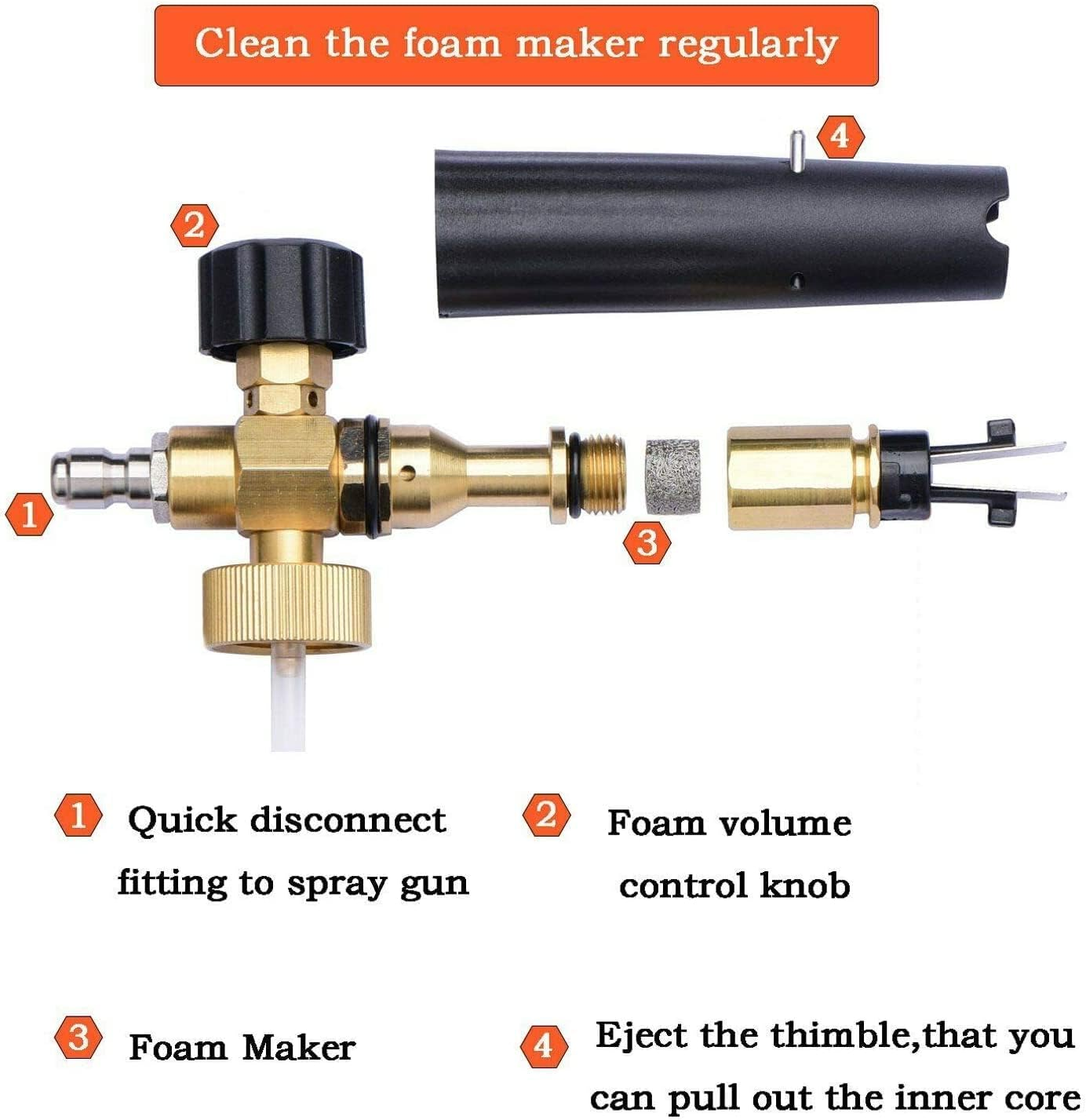 Clean the foam maker regularly

4

2

1

3

1 Quick disconnect fitting to spray gun

2 Foam volume control knob

3 Foam Maker

4 Eject the thimble,that you can pull out the inner core