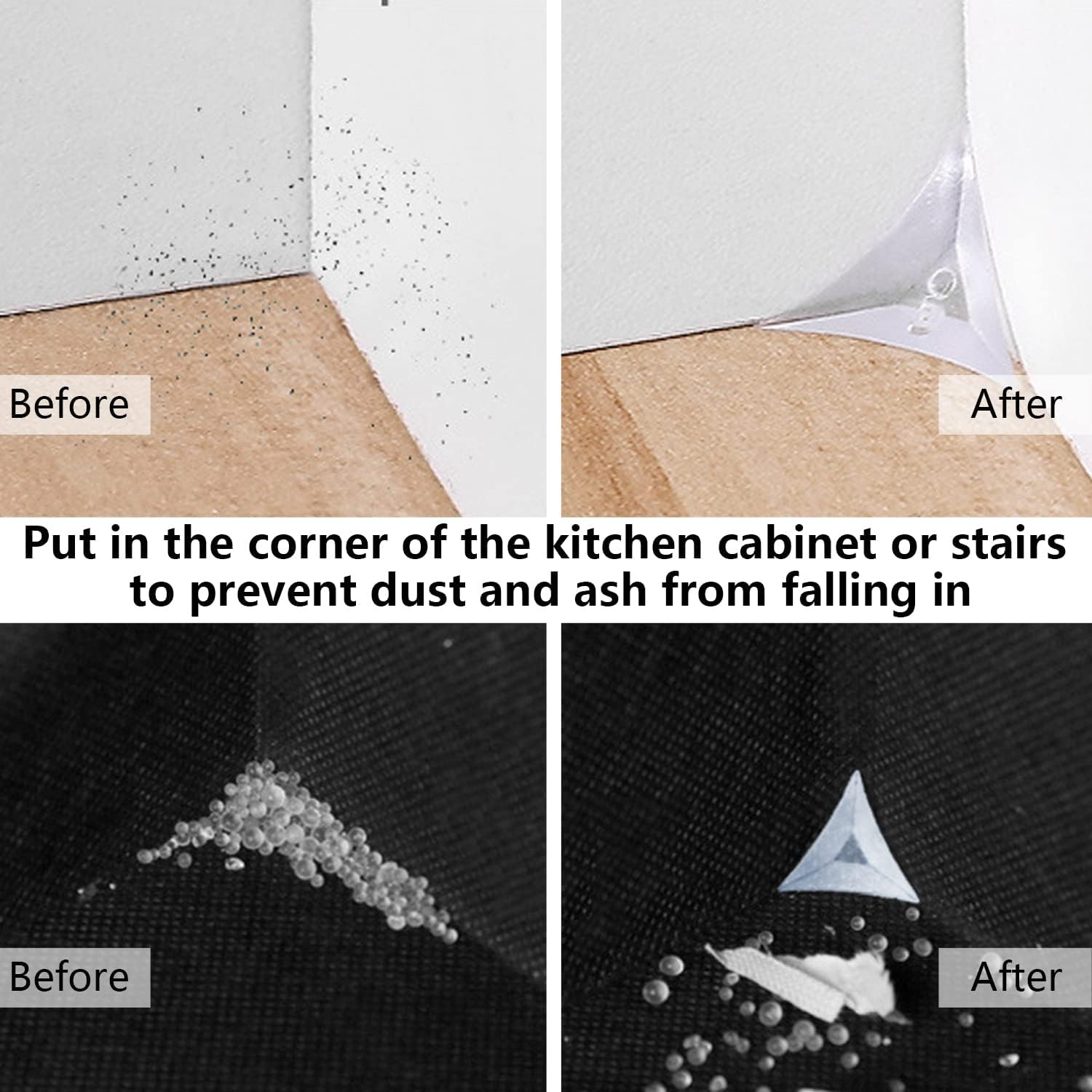 Before

After

Put in the corner of the kitchen cabinet or stairs to prevent dust and ash from falling in

Before

After