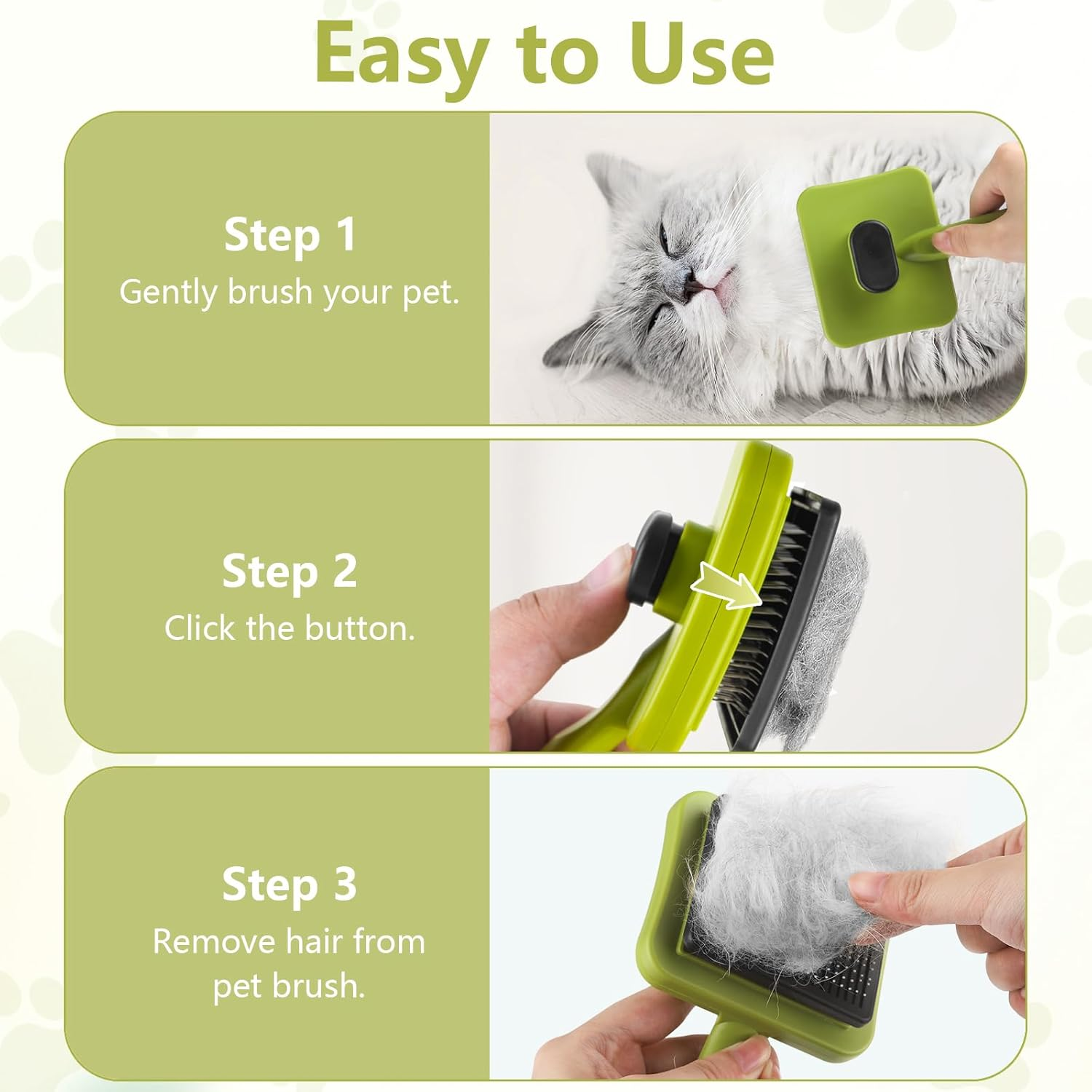 Easy to Use

Step 1
Gently brush your pet.

Step 2
Click the button.

Step 3
Remove hair from pet brush.