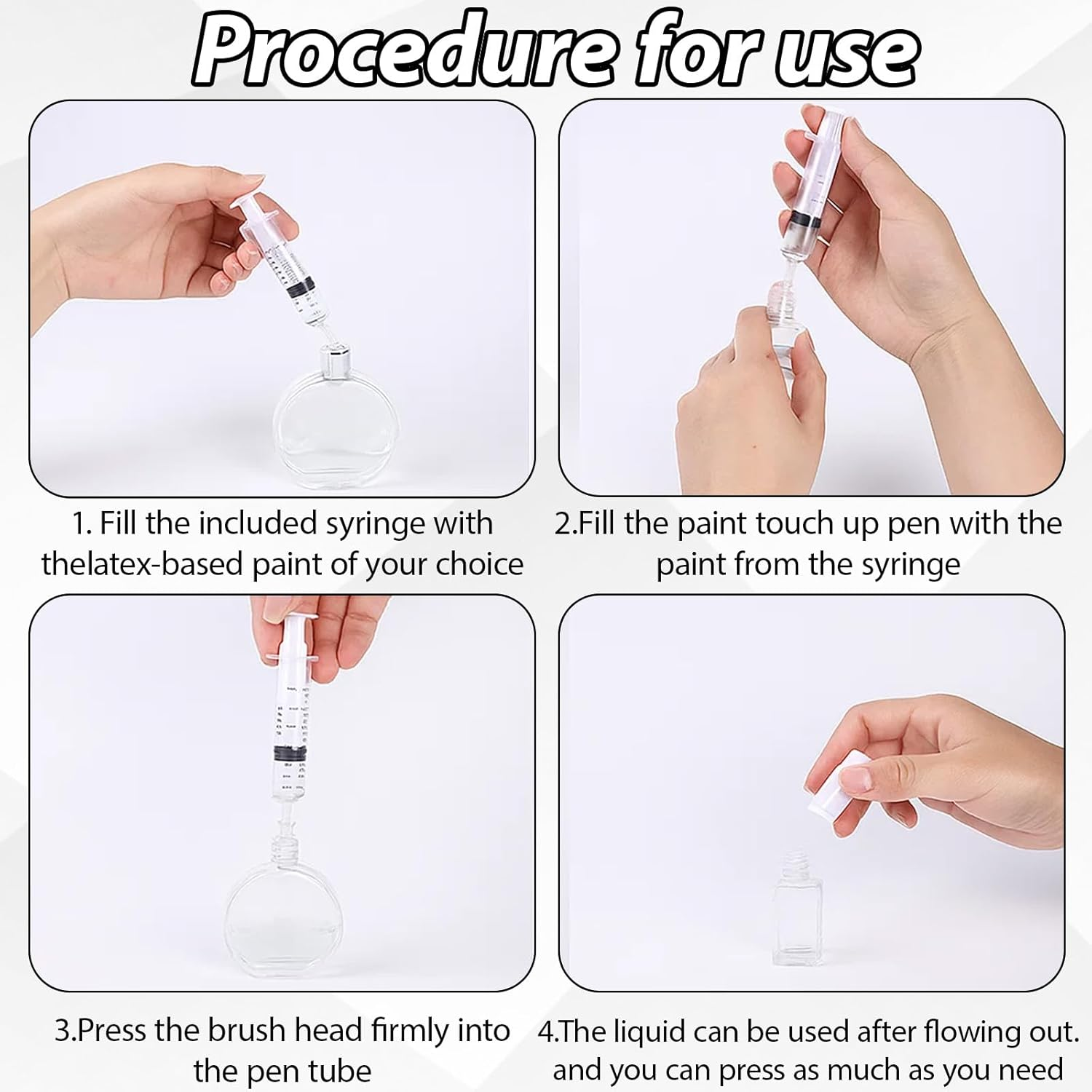 Procedure for use

1. Fill the included syringe with thelatex-based paint of your choice

2.Fill the paint touch up pen with the paint from the syringe

3.Press the brush head firmly into the pen tube

4.The liquid can be used after flowing out. and you can press as much as you need