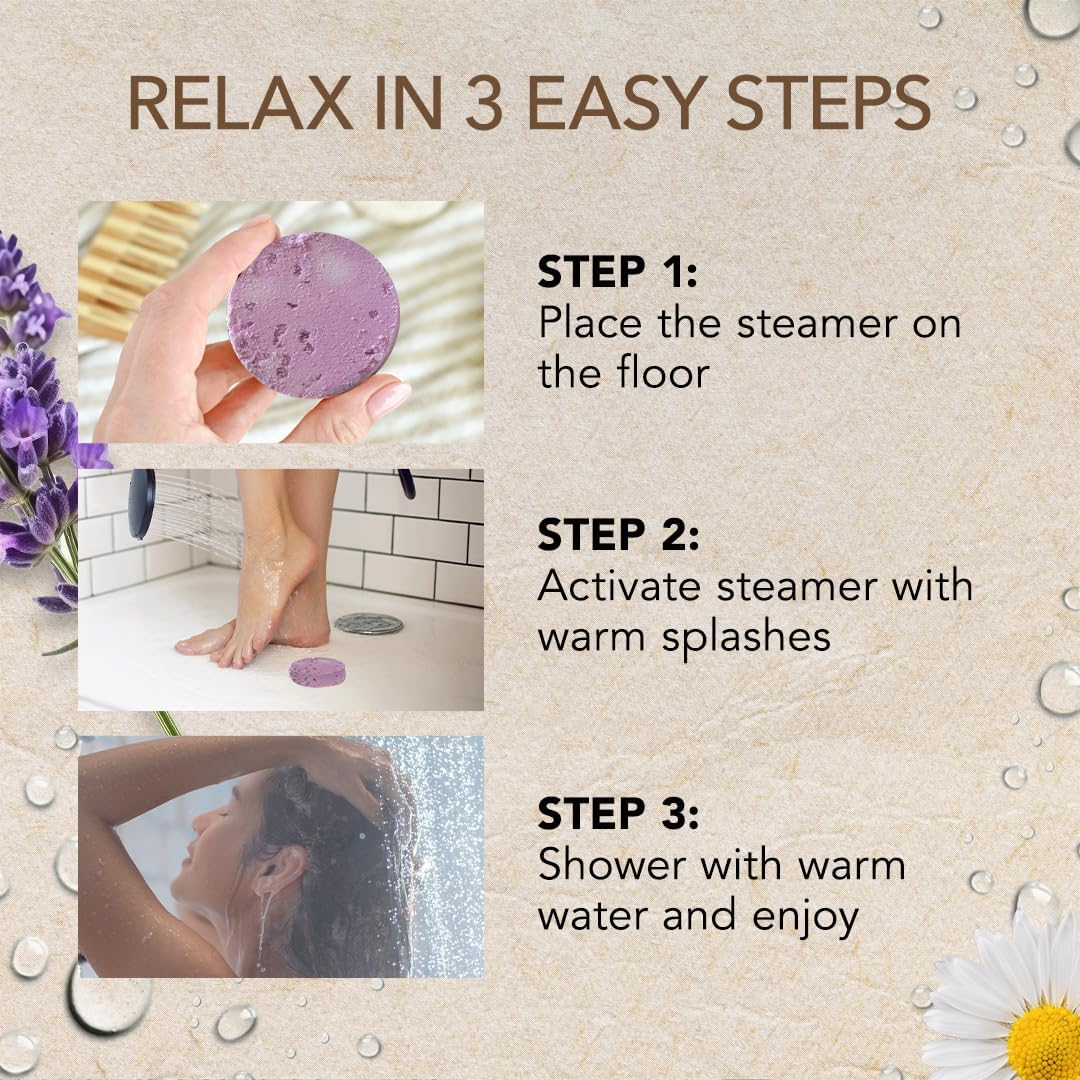 RELAX IN 3 EASY STEPS

STEP 1:
Place the steamer on the floor

STEP 2:
Activate steamer with warm splashes

STEP 3:
Shower with warm water and enjoy