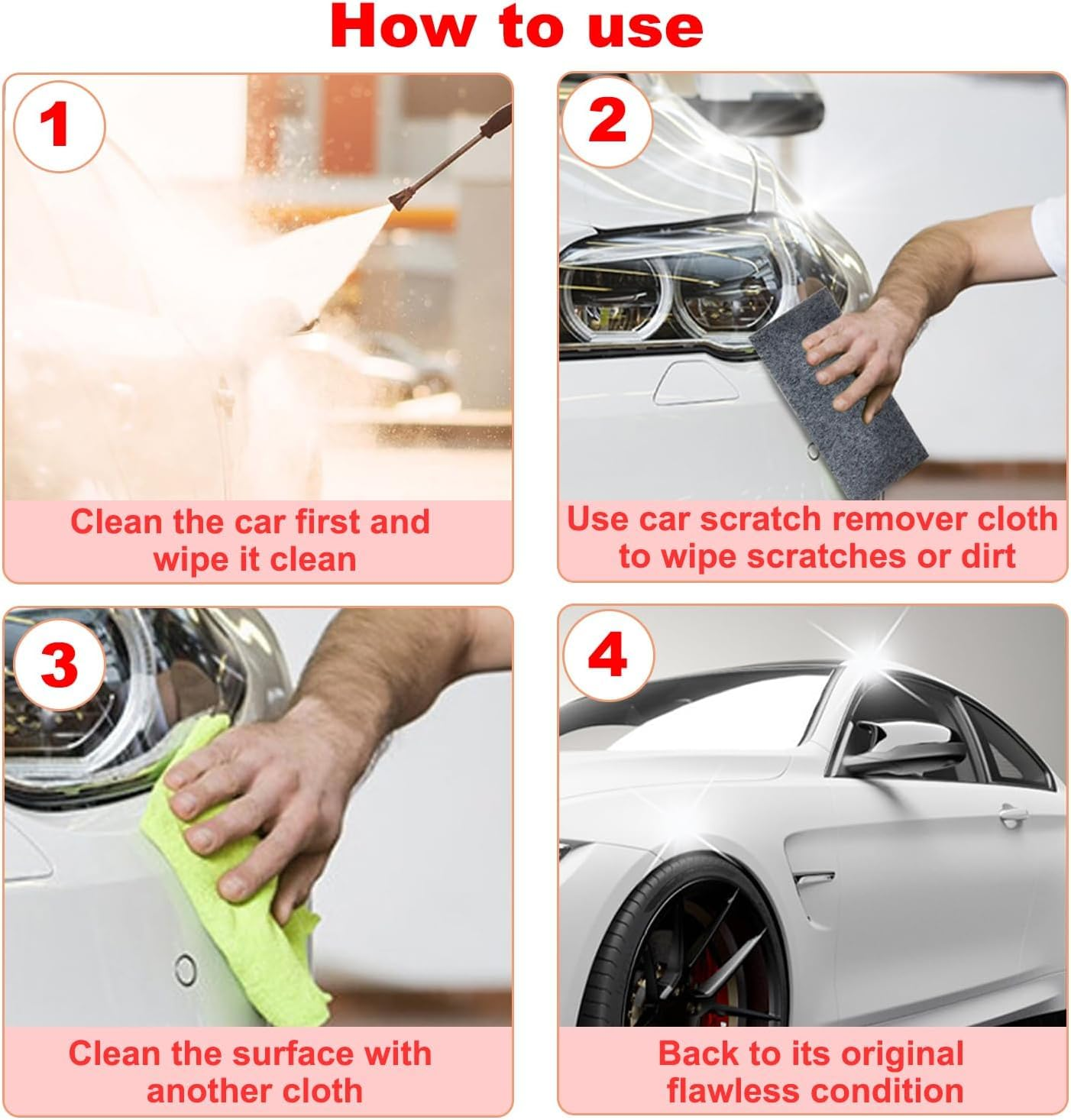 How to use

1

Clean the car first and wipe it clean

2

Use car scratch remover cloth to wipe scratches or dirt

3

Clean the surface with another cloth

4

Back to its original flawless condition