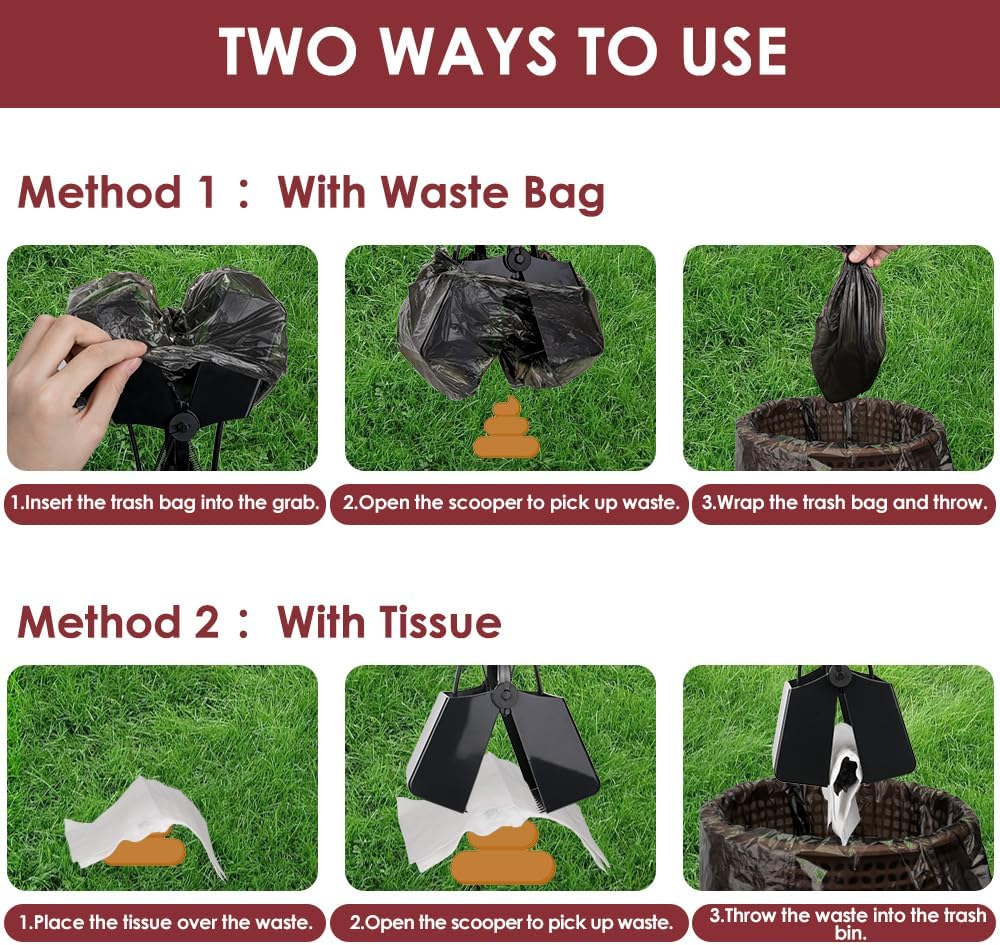 TWO WAYS TO USE

Method 1： With Waste Bag

1.Insert the trash bag into the grab.

2.Open the scooper to pick up waste.

3.Wrap the trash bag and throw.

Method 2： With Tissue

1.Place the tissue over the waste.

2.Open the scooper to pick up waste.

3.Throw the waste into the trash bin.