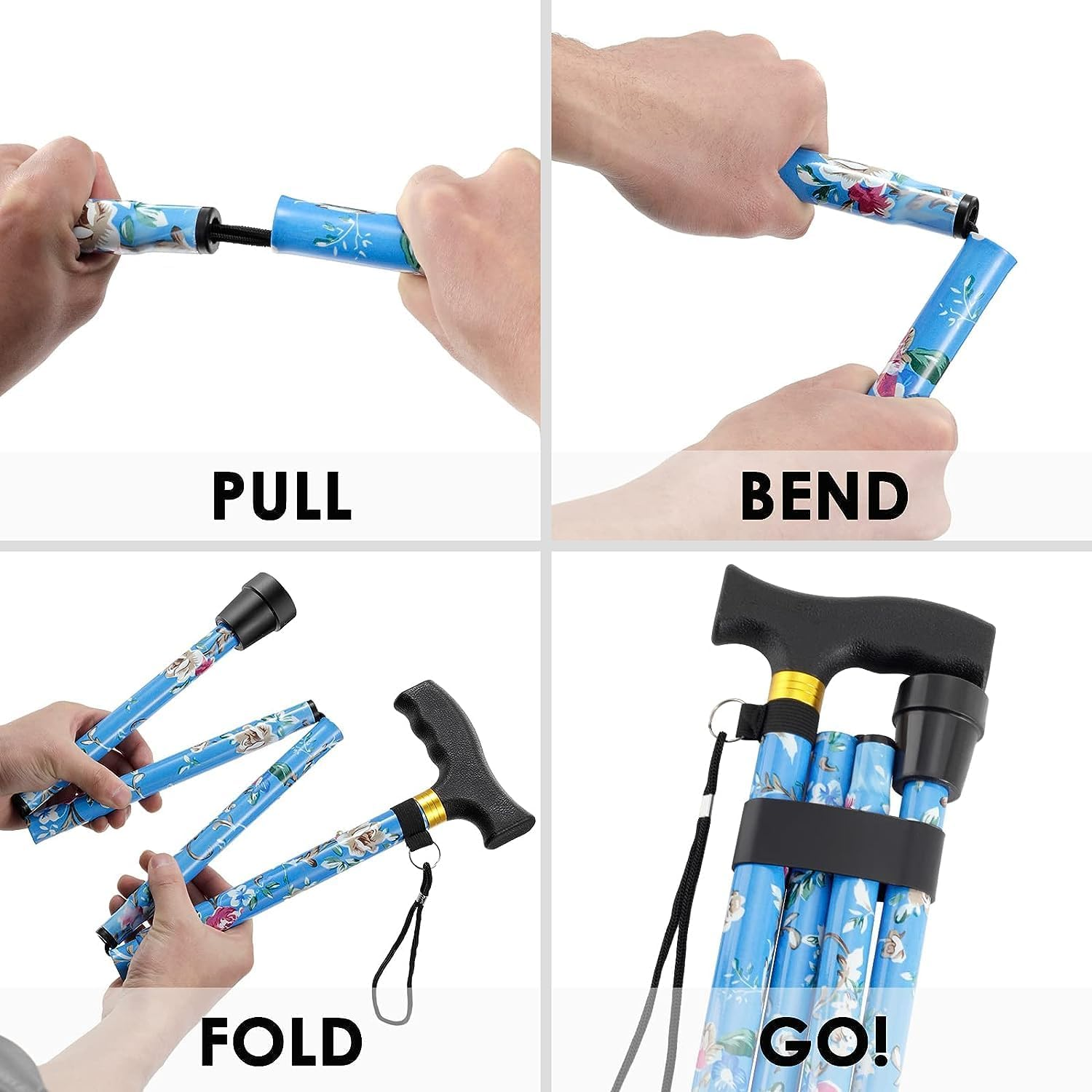 PULL

BEND

FOLD

GO!