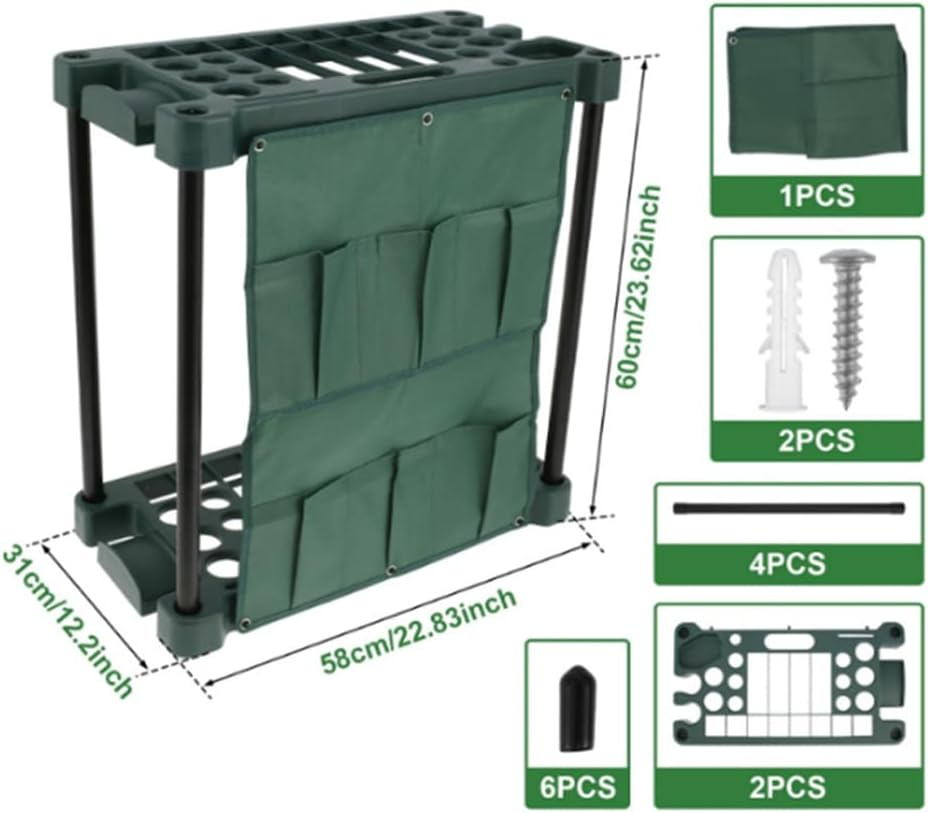 60cm/23.62inch

31cm/12.2inch

58cm/22.83inch

1PCS

2PCS

4PCS

6PCS

2PCS