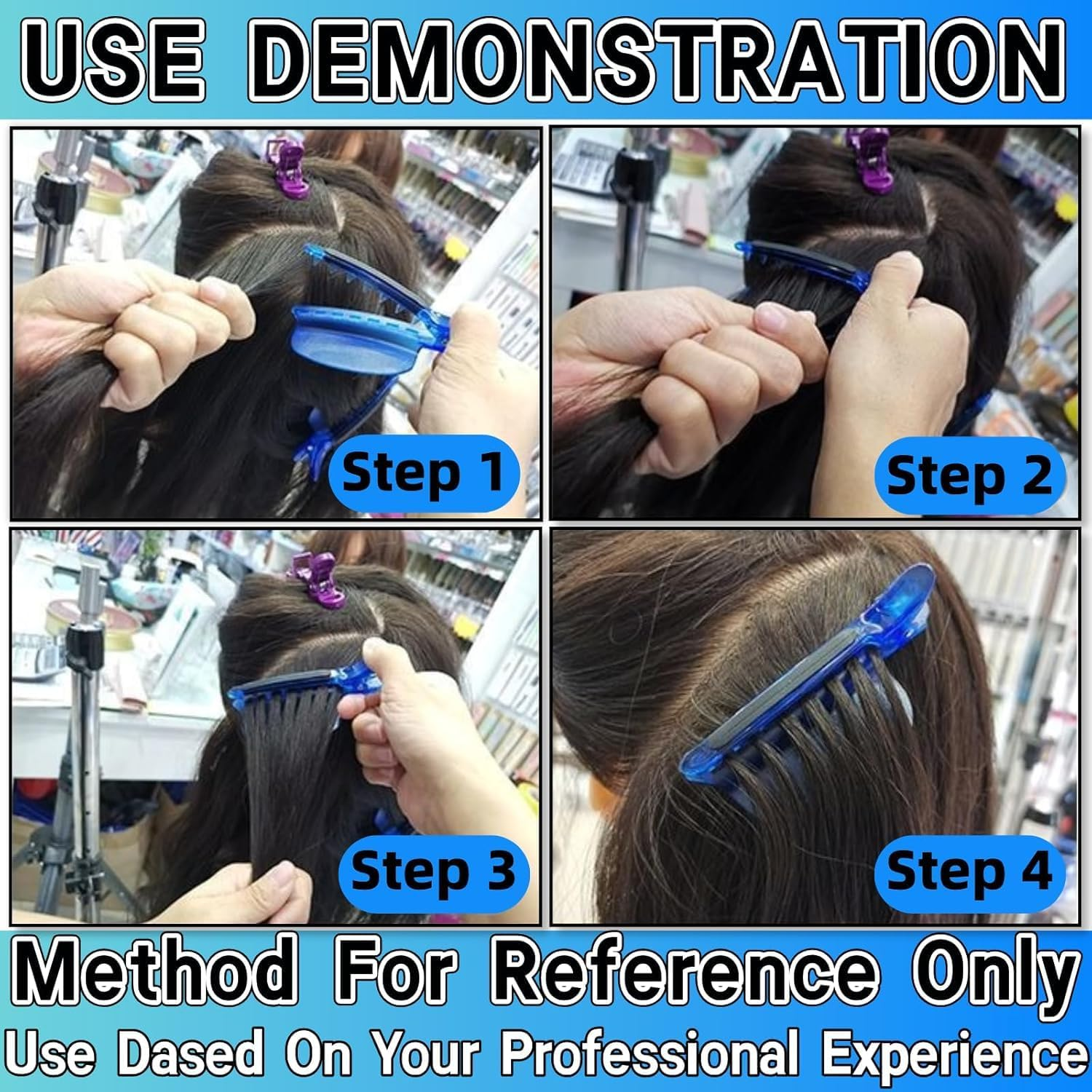 USE DEMONSTRATION

Step 1

Step 2

Step 3

Step 4

Method For Reference Only

Use Dased On Your Professional Experience