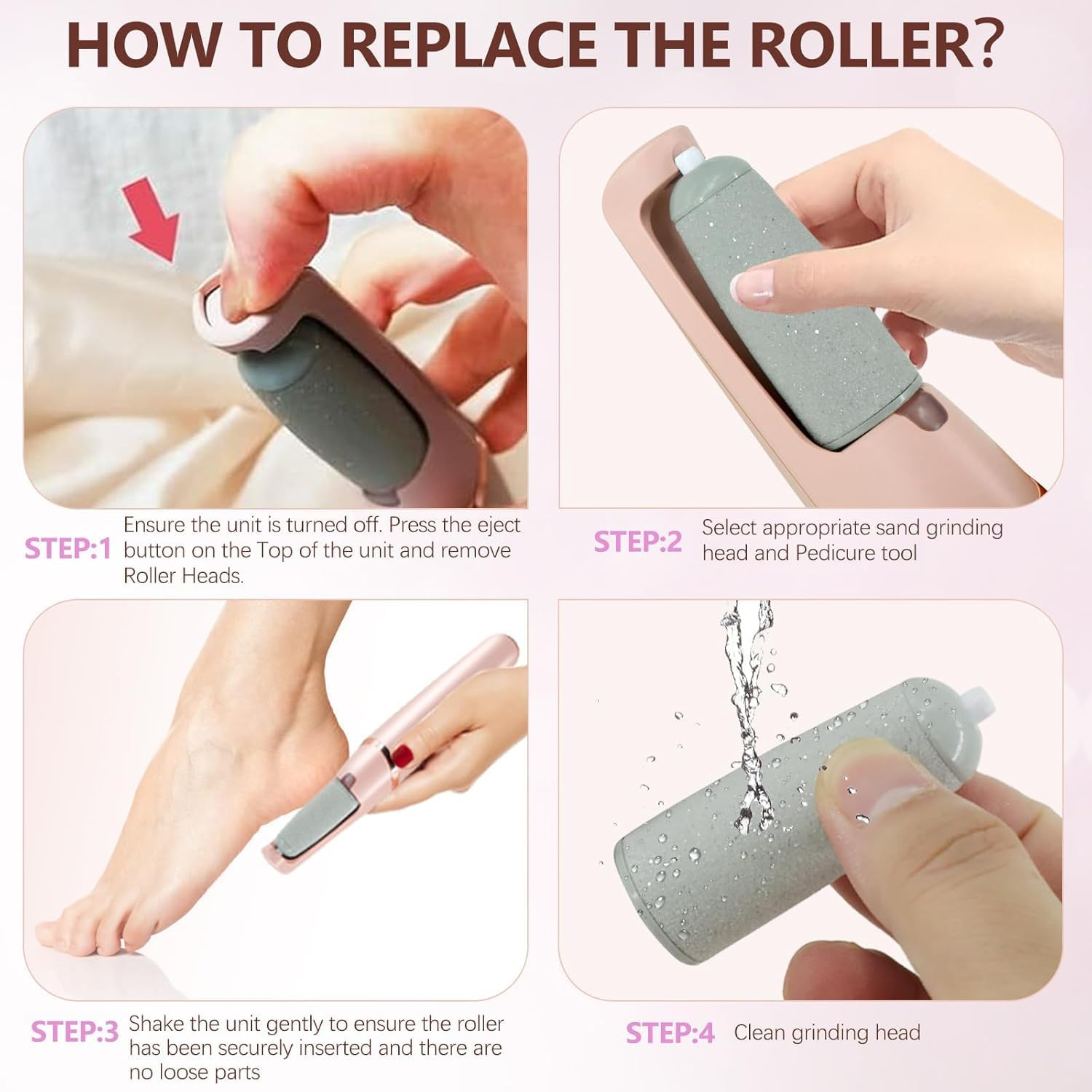 HOW TO REPLACE THE ROLLER?

STEP:1 Ensure the unit is turned off. Press the eject button on the Top of the unit and remove Roller Heads.

STEP:2 Select appropriate sand grinding head and Pedicure tool

STEP:3 Shake the unit gently to ensure the roller has been securely inserted and there are no loose parts

STEP:4 Clean grinding head